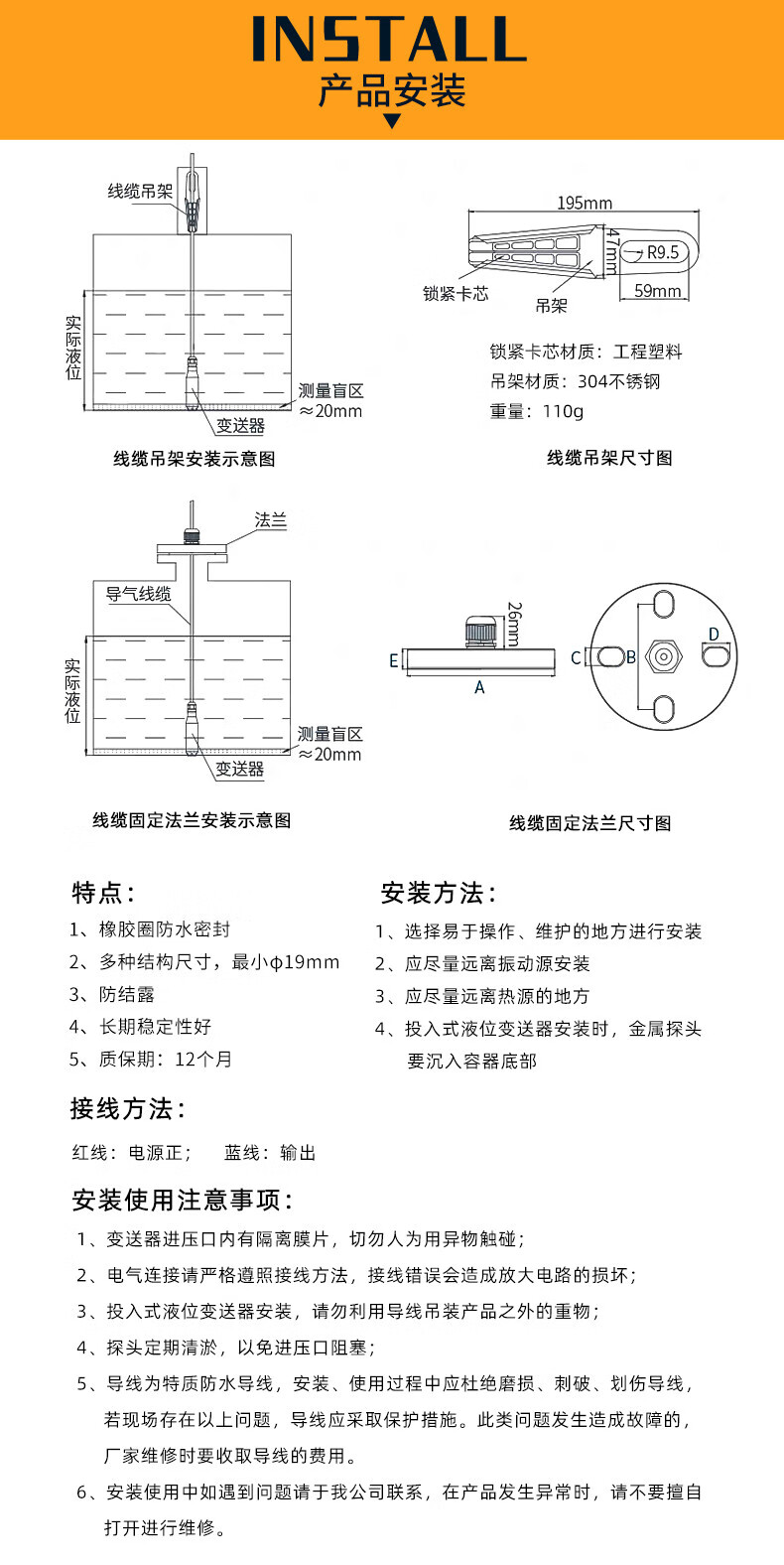 INSTALL
产品安装

线缆吊架

实际液位

测量盲区
≈20mm

变送器

线缆吊架安装示意图

195mm
47mm
R9.5
59mm
锁紧卡芯
吊架

锁紧卡芯材质：工程塑料
吊架材质：304不锈钢
重量：110g

线缆吊架尺寸图

法兰

导气线缆

实际液位

测量盲区
≈20mm

变送器

线缆固定法兰安装示意图

26mm
E
A
C
B
D

线缆固定法兰尺寸图

特点：
1、橡胶圈防水密封
2、多种结构尺寸，最小φ19mm
3、防结露
4、长期稳定性好
5、质保期：12个月

安装方法：
1、选择易于操作、维护的地方进行安装
2、应尽量远离振动源安装
3、应尽量远离热源的地方
4、投入式液位变送器安装时，金属探头要沉入容器底部

接线方法：
红线：电源正；　蓝线：输出

安装使用注意事项：
1、变送器进压口内有隔离膜片，切勿人为用异物触碰；
2、电气连接请严格遵照接线方法，接线错误会造成放大电路的损坏；
3、投入式液位变送器安装，请勿利用导线吊装产品之外的重物；
4、探头定期清淤，以免进压口阻塞；
5、导线为特质防水导线，安装、使用过程中应杜绝磨损、刺破、划伤导线，若现场存在以上问题，导线应采取保护措施。此类问题发生造成故障的，厂家维修时要收取导线的费用。
6、安装使用中如遇到问题请于我公司联系，在产品发生异常时，请不要擅自打开进行维修。