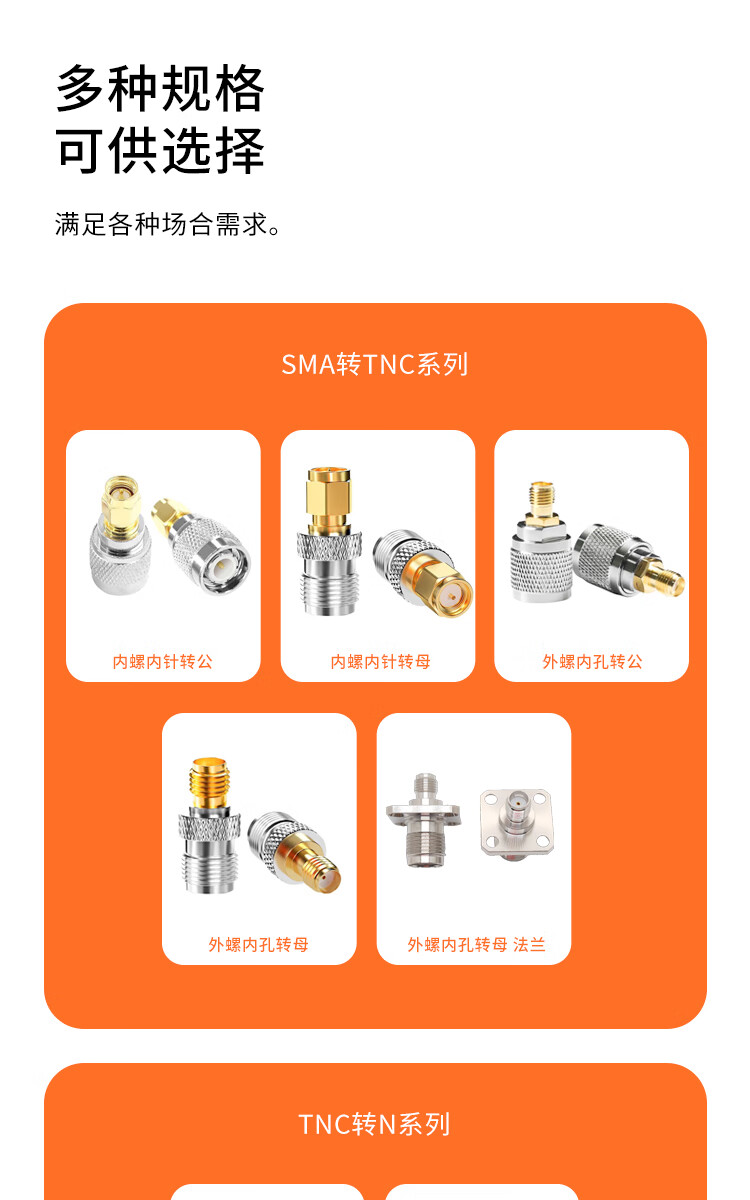 多种规格
可供选择

满足各种场合需求。

SMA转TNC系列

内螺内针转公

内螺内针转母

外螺内孔转公

外螺内孔转母

外螺内孔转母 法兰

TNC转N系列