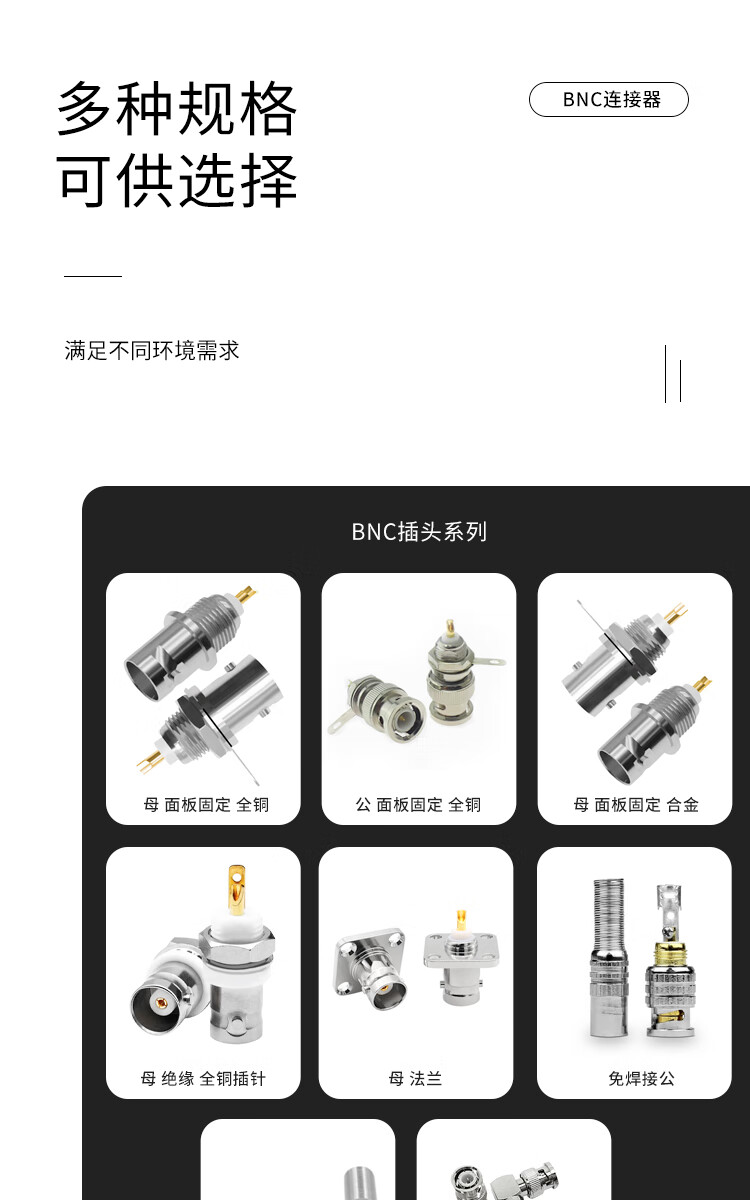 多种规格
可供选择

BNC连接器

满足不同环境需求

BNC插头系列

母 面板固定 全铜

公 面板固定 全铜

母 面板固定 合金

母 绝缘 全铜插针

母 法兰

免焊接公