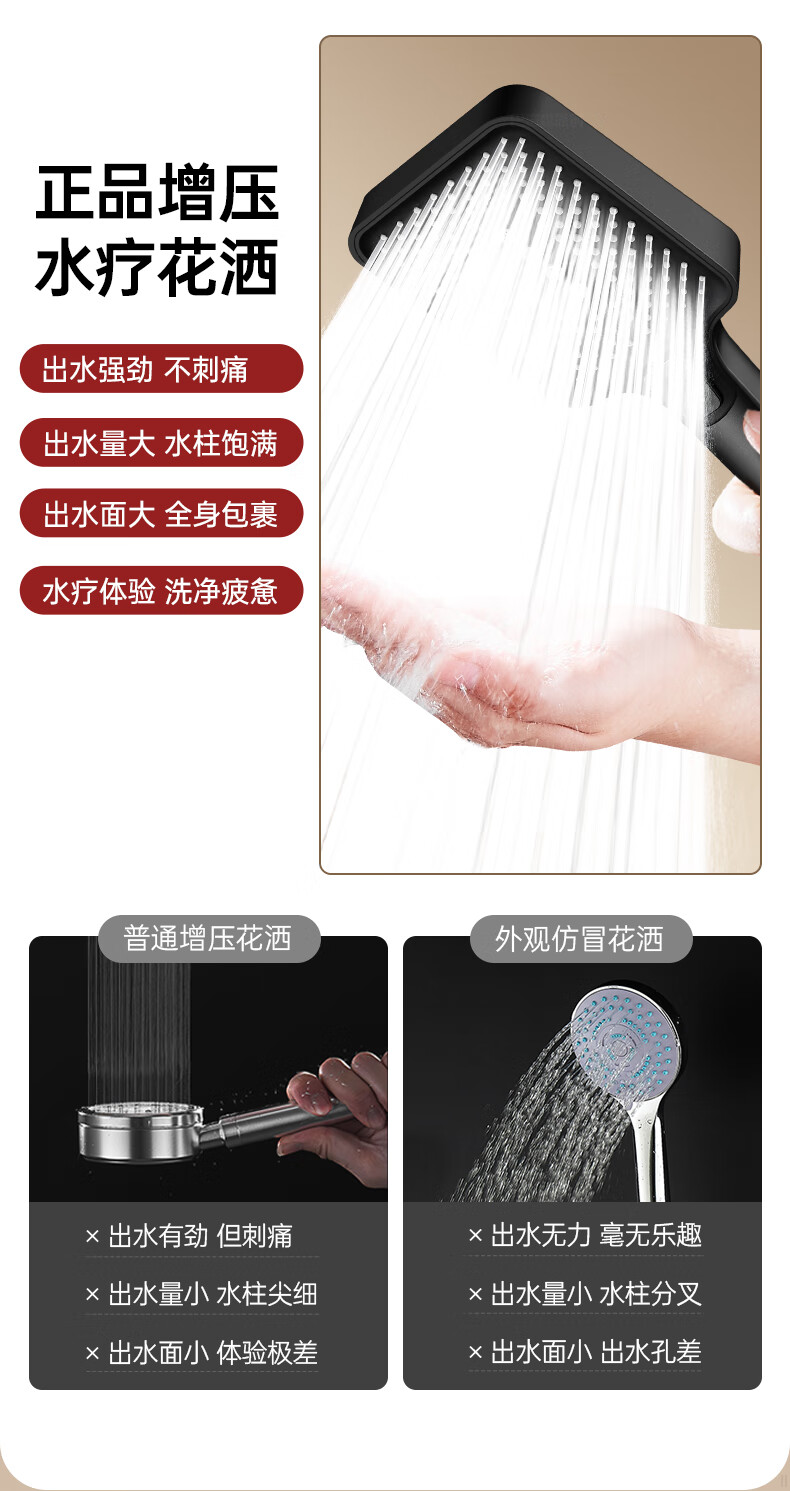 正品增压
水疗花洒

出水强劲 不刺痛

出水量大 水柱饱满

出水面大 全身包裹

水疗体验 洗净疲惫

普通增压花洒

× 出水有劲 但刺痛

× 出水量小 水柱尖细

× 出水面小 体验极差

外观仿冒花洒

× 出水无力 毫无乐趣

× 出水量小 水柱分叉

× 出水面小 出水孔差