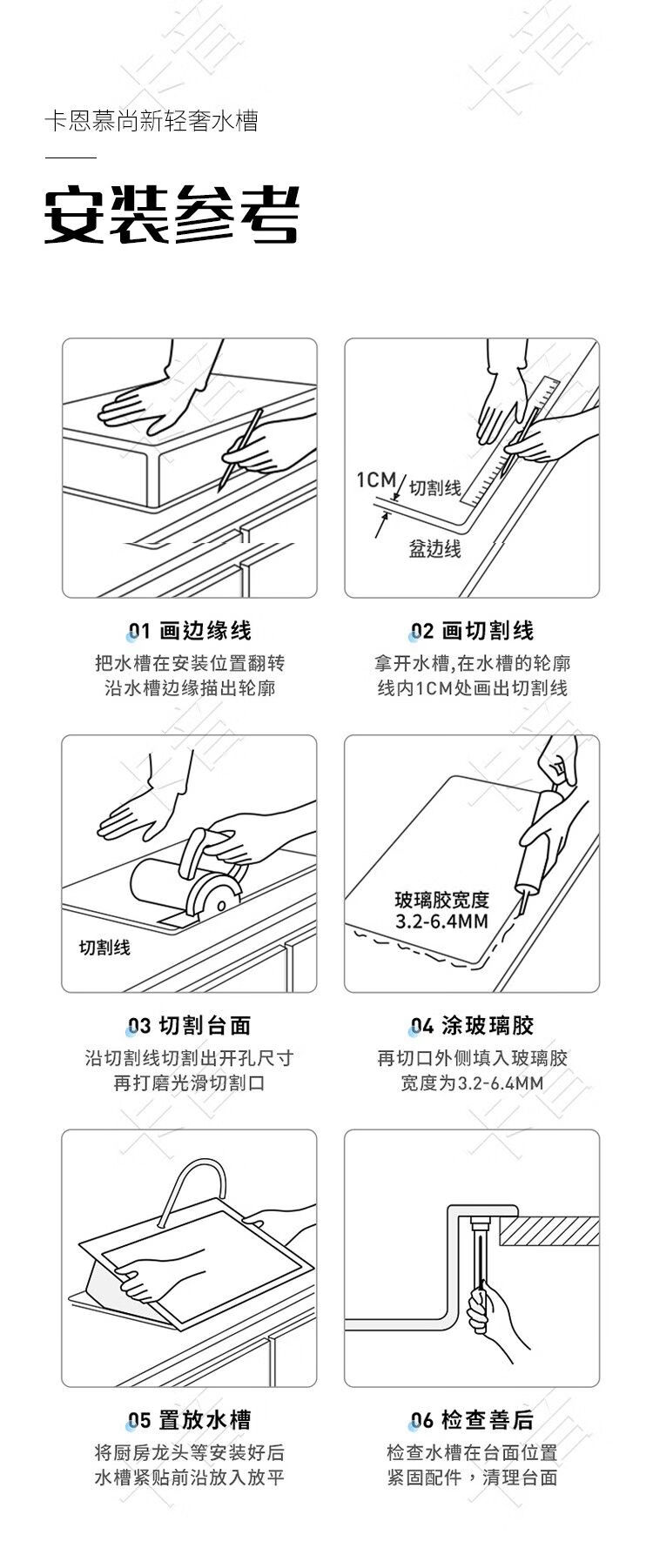 卡恩慕尚新轻奢水槽

安装参考

1CM
切割线
盆边线

01 画边缘线
把水槽在安装位置翻转
沿水槽边缘描出轮廓

02 画切割线
拿开水槽,在水槽的轮廓
线内1CM处画出切割线

切割线

玻璃胶宽度
3.2-6.4MM

03 切割台面
沿切割线切割出开孔尺寸
再打磨光滑切割口

04 涂玻璃胶
再切口外侧填入玻璃胶
宽度为3.2-6.4MM

05 置放水槽
将厨房龙头等安装好后
水槽紧贴前沿放入放平

06 检查善后
检查水槽在台面位置
紧固配件，清理台面