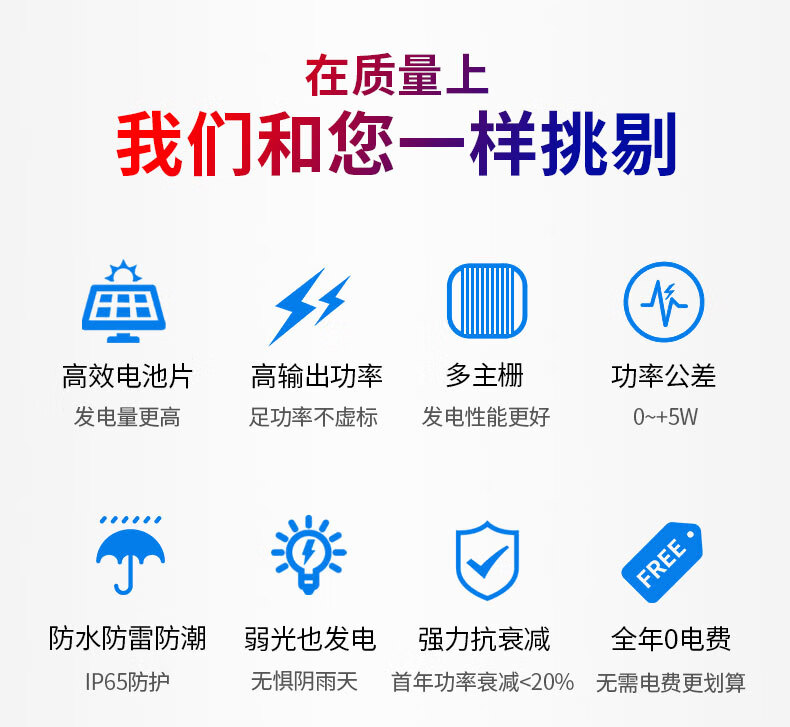 在质量上

我们和您一样挑剔

高效电池片

发电量更高

高输出功率

足功率不虚标

多主栅

发电性能更好

功率公差

0~+5W

防水防雷防潮

IP65防护

弱光也发电

无惧阴雨天

强力抗衰减

首年功率衰减<20%

FREE

全年0电费

无需电费更划算