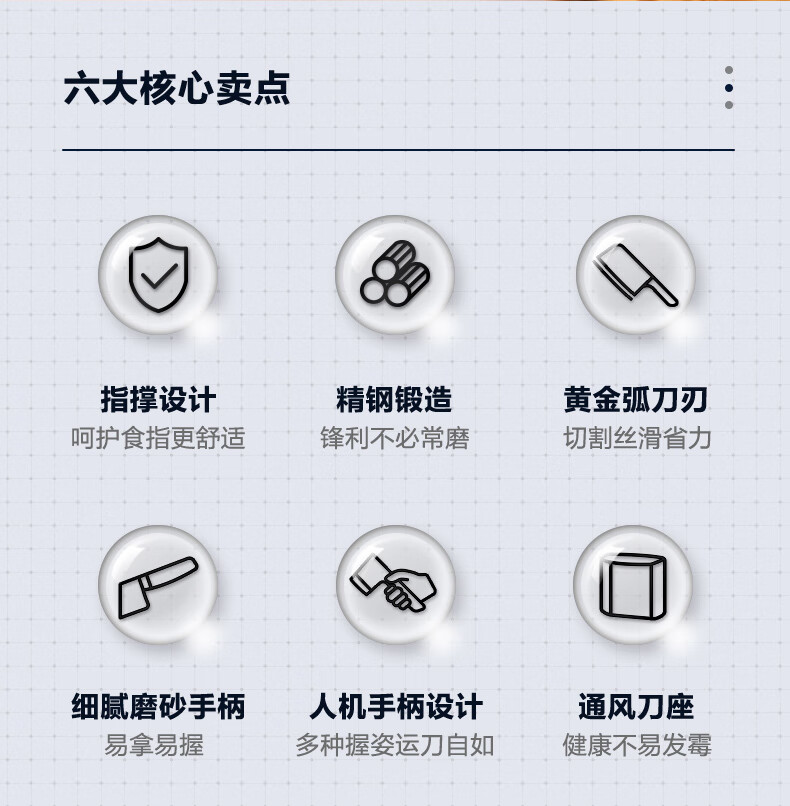 六大核心卖点

指撑设计
呵护食指更舒适

精钢锻造
锋利不必常磨

黄金弧刀刃
切割丝滑省力

细腻磨砂手柄
易拿易握

人机手柄设计
多种握姿运刀自如

通风刀座
健康不易发霉