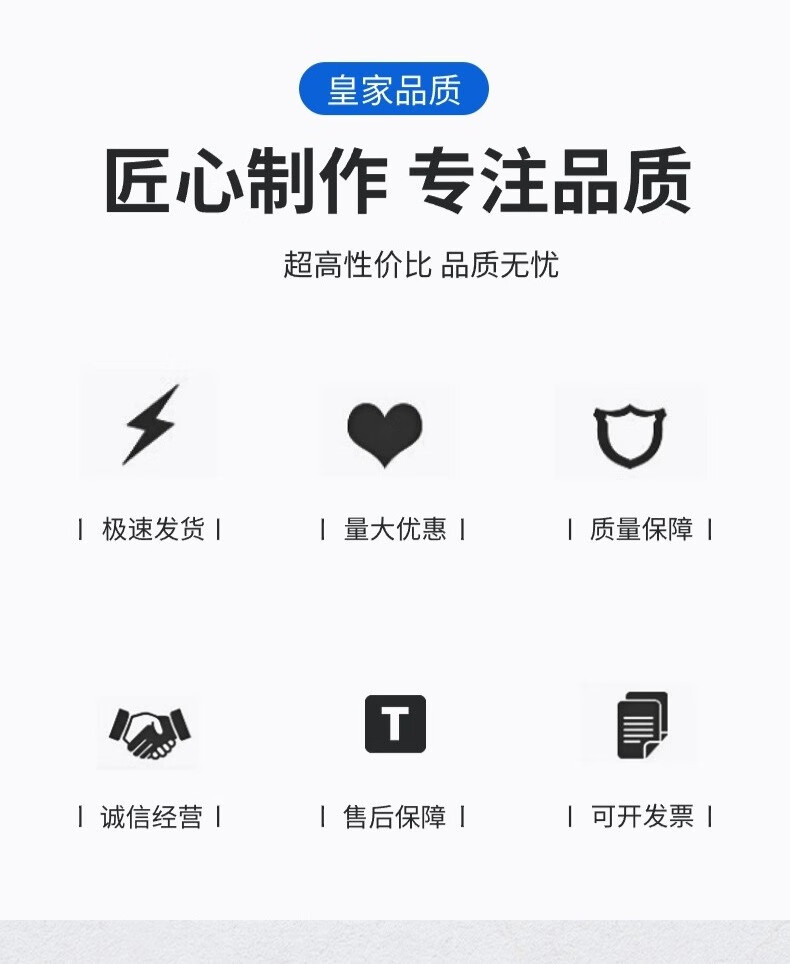 皇家品质

匠心制作 专注品质

超高性价比 品质无忧

| 极速发货 |

| 量大优惠 |

| 质量保障 |

T

| 诚信经营 |

| 售后保障 |

| 可开发票 |