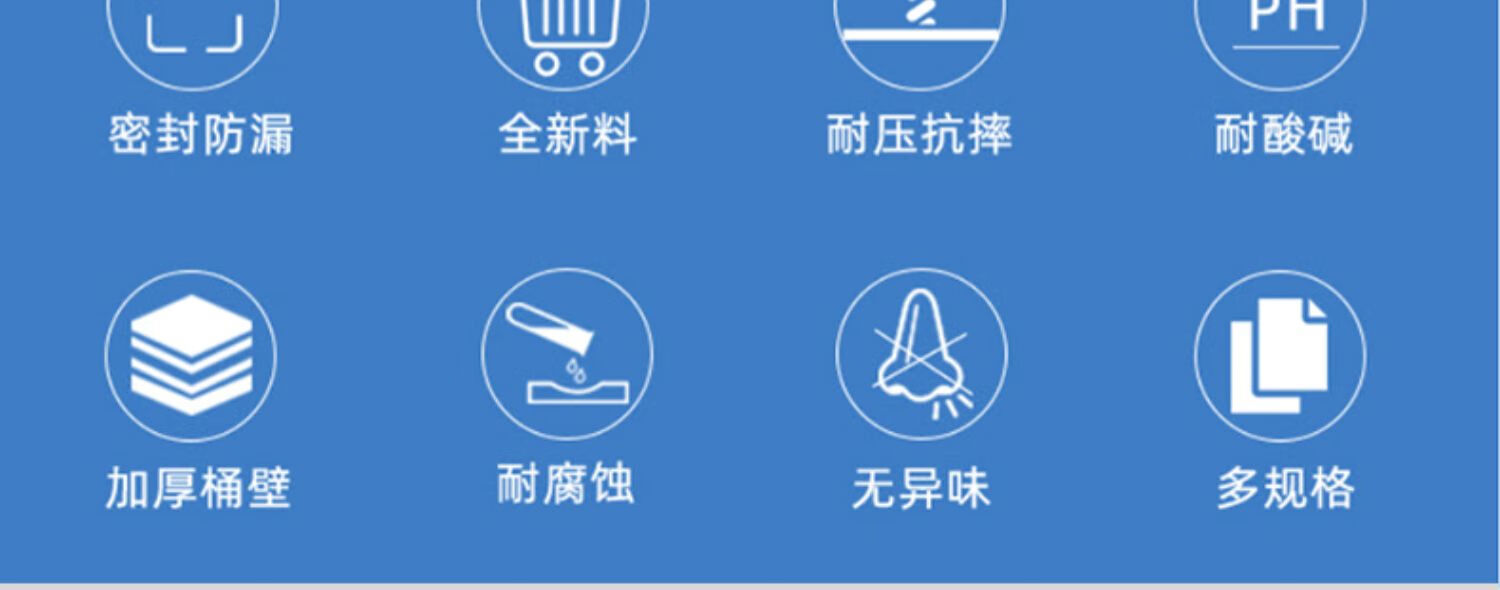 PH

密封防漏

全新料

耐压抗摔

耐酸碱

加厚桶壁

耐腐蚀

无异味

多规格