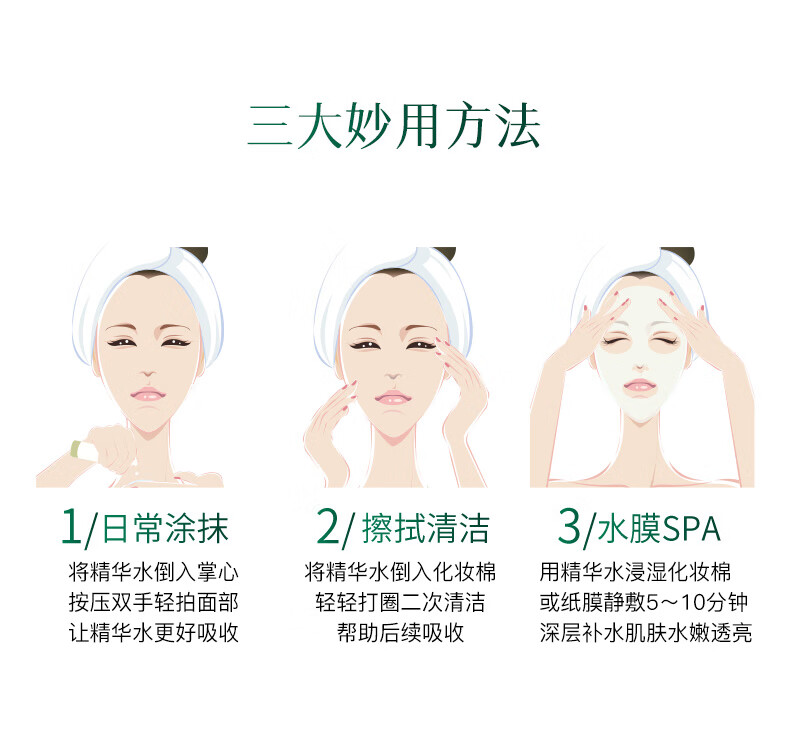 三大妙用方法

1/日常涂抹
将精华水倒入掌心
按压双手轻拍面部
让精华水更好吸收

2/擦拭清洁
将精华水倒入化妆棉
轻轻打圈二次清洁
帮助后续吸收

3/水膜SPA
用精华水浸湿化妆棉
或纸膜静敷5～10分钟
深层补水肌肤水嫩透亮