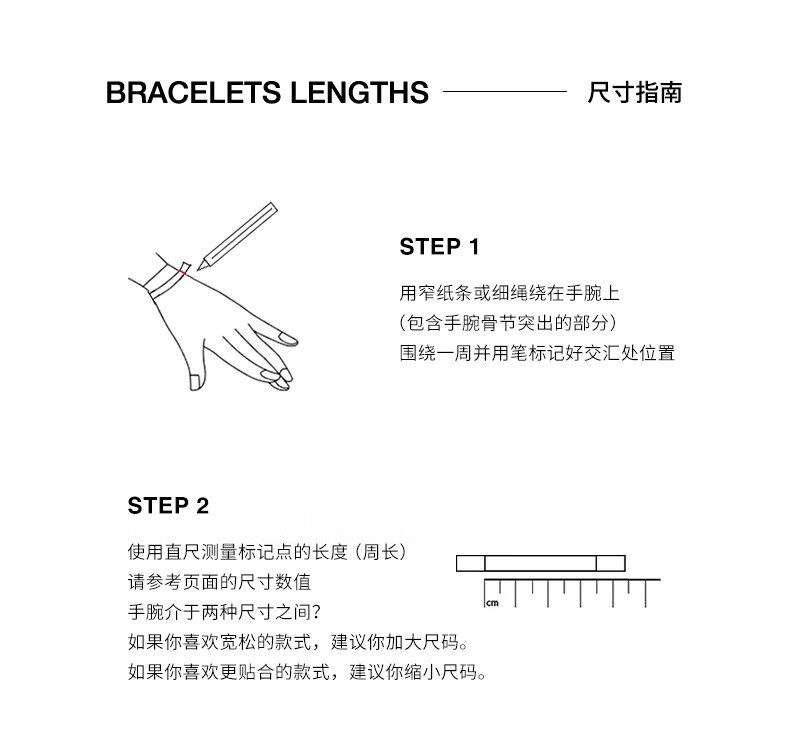 BRACELETS LENGTHS 尺寸指南

STEP 1

用窄纸条或细绳绕在手腕上
（包含手腕骨节突出的部分）
围绕一周并用笔标记好交汇处位置

STEP 2

使用直尺测量标记点的长度（周长）
请参考页面的尺寸数值
手腕介于两种尺寸之间？
如果你喜欢宽松的款式，建议你加大尺码。
如果你喜欢更贴合的款式，建议你缩小尺码。

cm