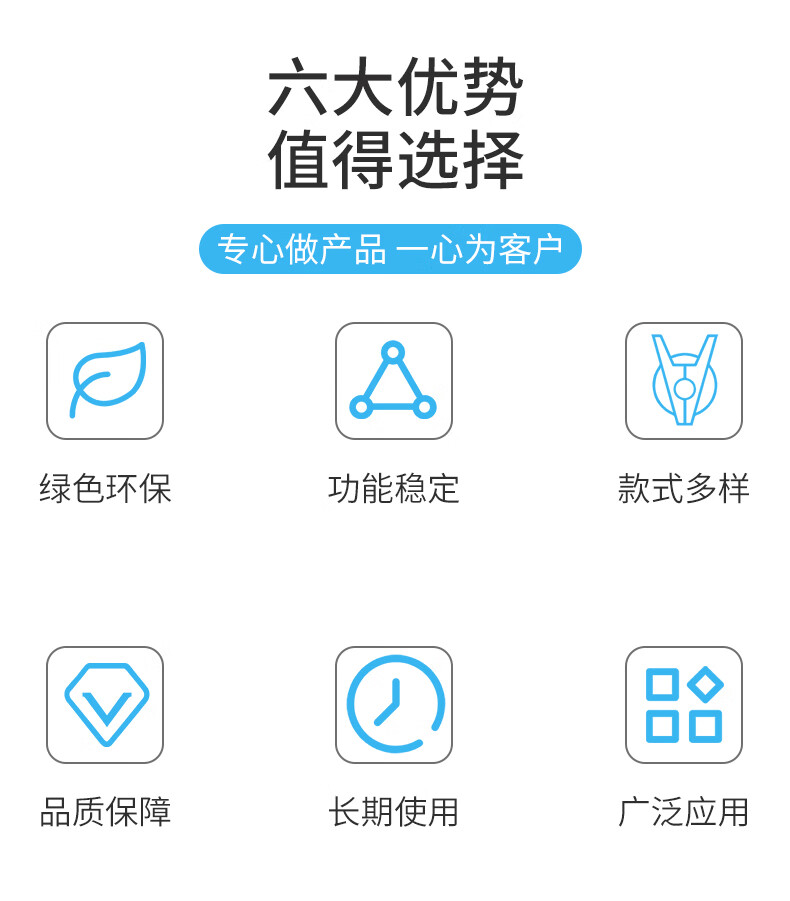 六大优势
值得选择

专心做产品 一心为客户

绿色环保

功能稳定

款式多样

品质保障

长期使用

广泛应用