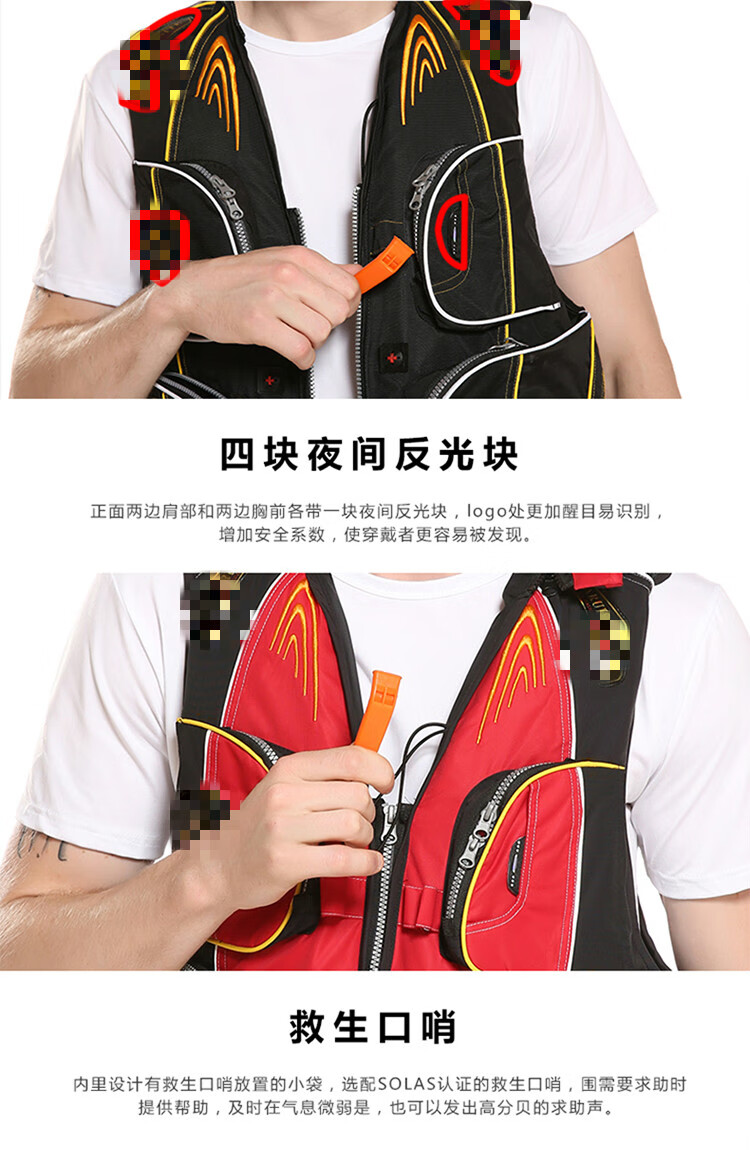 四块夜间反光块

正面两边肩部和两边胸前各带一块夜间反光块，logo处更加醒目易识别，增加安全系数，使穿戴者更容易被发现。

救生口哨

内里设计有救生口哨放置的小袋，选配SOLAS认证的救生口哨，围需要求助时提供帮助，及时在气息微弱是，也可以发出高分贝的求助声。