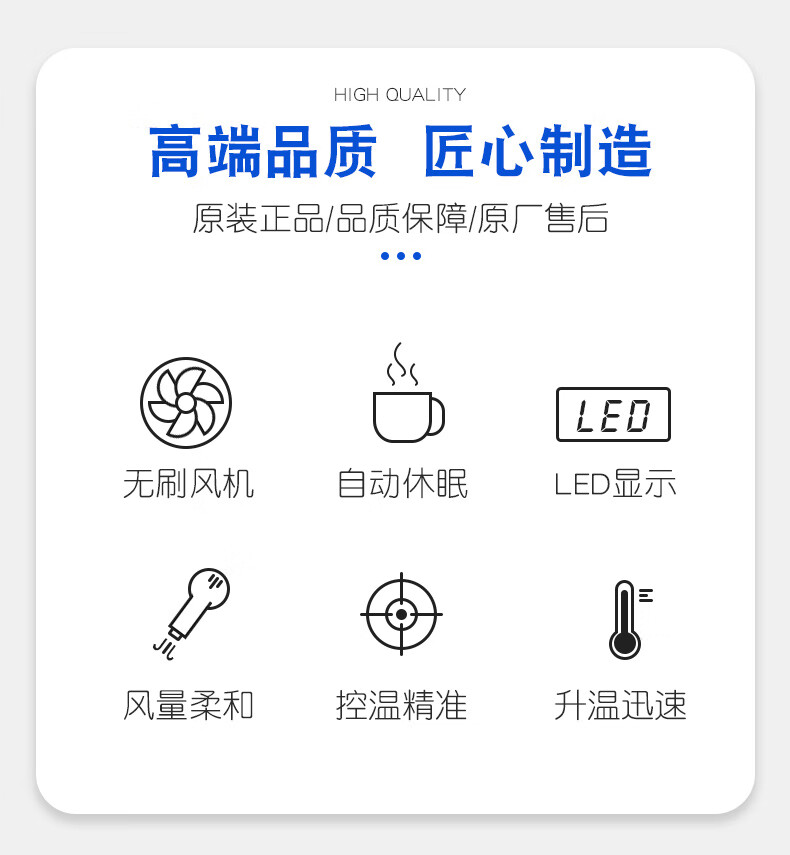 HIGH QUALITY

高端品质 匠心制造

原装正品/品质保障/原厂售后

LED

无刷风机

自动休眠

LED显示

风量柔和

控温精准

升温迅速