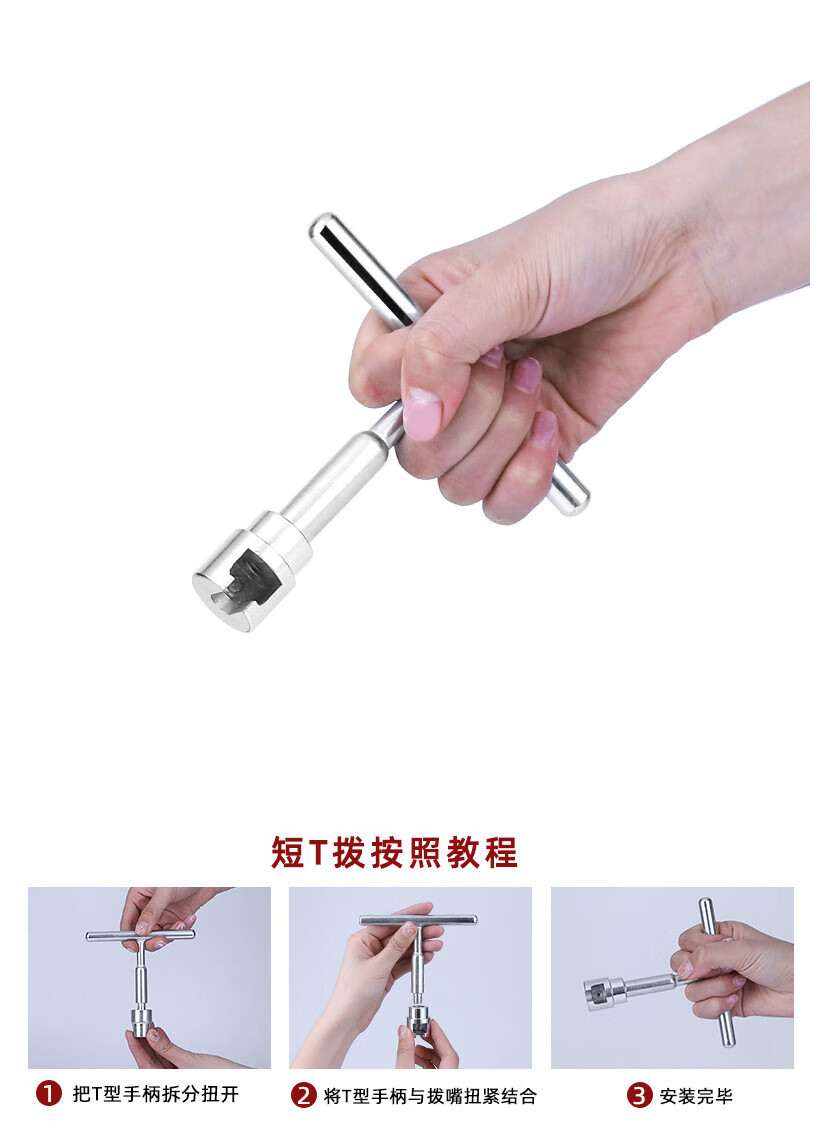 短T拨按照教程

1 把T型手柄拆分扭开

2 将T型手柄与拨嘴扭紧结合

3 安装完毕