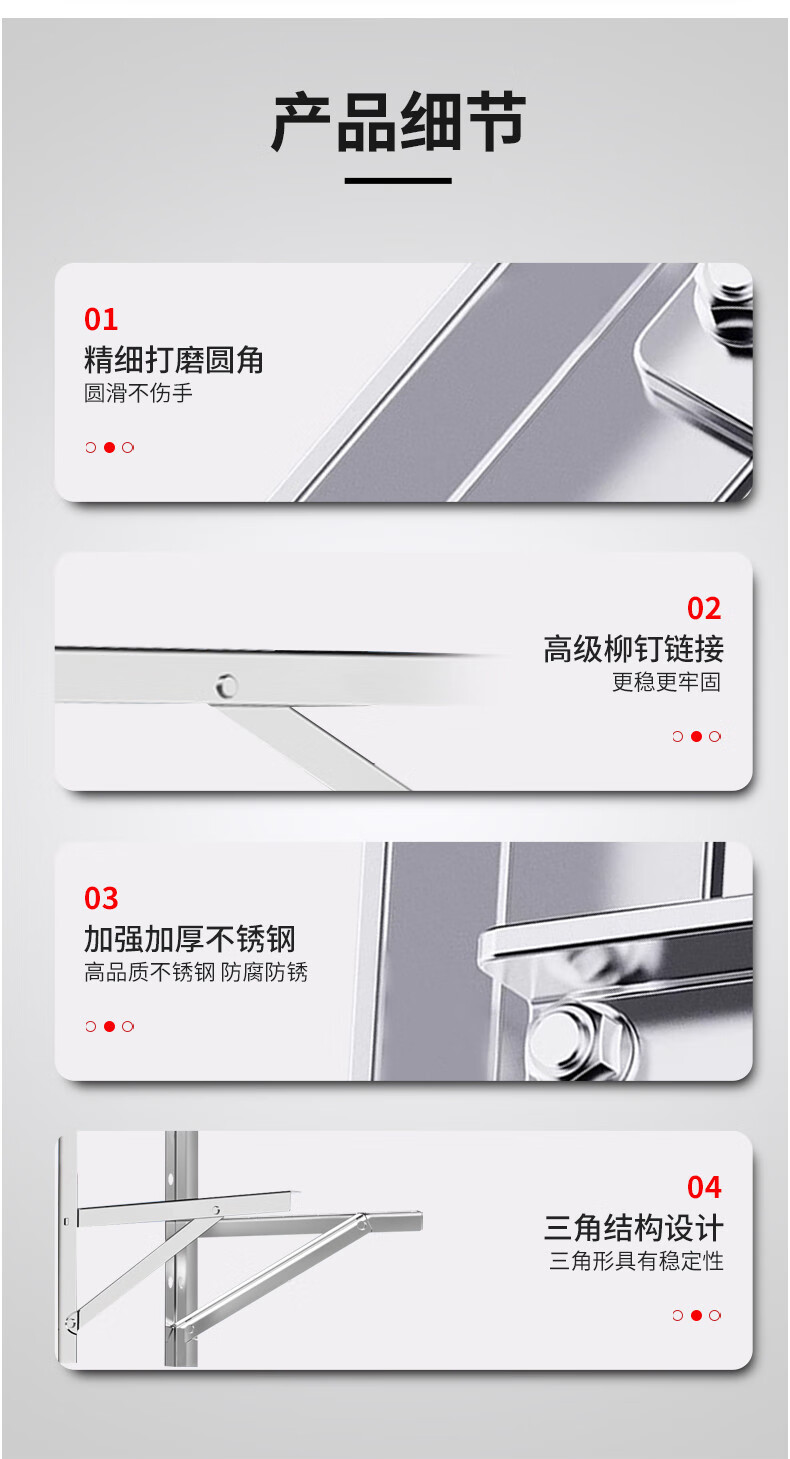 产品细节

01
精细打磨圆角
圆滑不伤手

02
高级柳钉链接
更稳更牢固

03
加强加厚不锈钢
高品质不锈钢 防腐防锈

04
三角结构设计
三角形具有稳定性