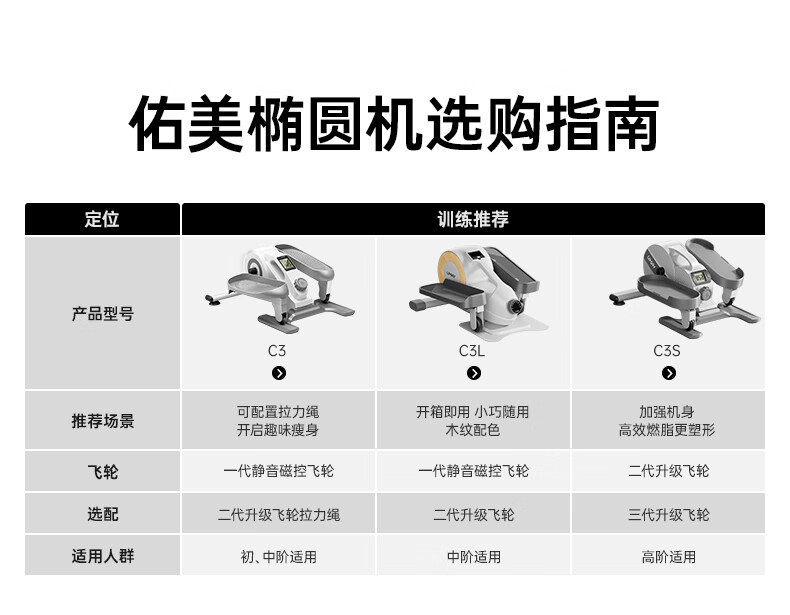 佑美椭圆机选购指南

| 定位 | 训练推荐 | | |
|---|---|---|---|
| 产品型号 | C3 | C3L | C3S |
| 推荐场景 | 可配置拉力绳 开启趣味瘦身 | 开箱即用 小巧随用 木纹配色 | 加强机身 高效燃脂更塑形 |
| 飞轮 | 一代静音磁控飞轮 | 一代静音磁控飞轮 | 二代升级飞轮 |
| 选配 | 二代升级飞轮拉力绳 | 二代升级飞轮 | 三代升级飞轮 |
| 适用人群 | 初、中阶适用 | 中阶适用 | 高阶适用 |