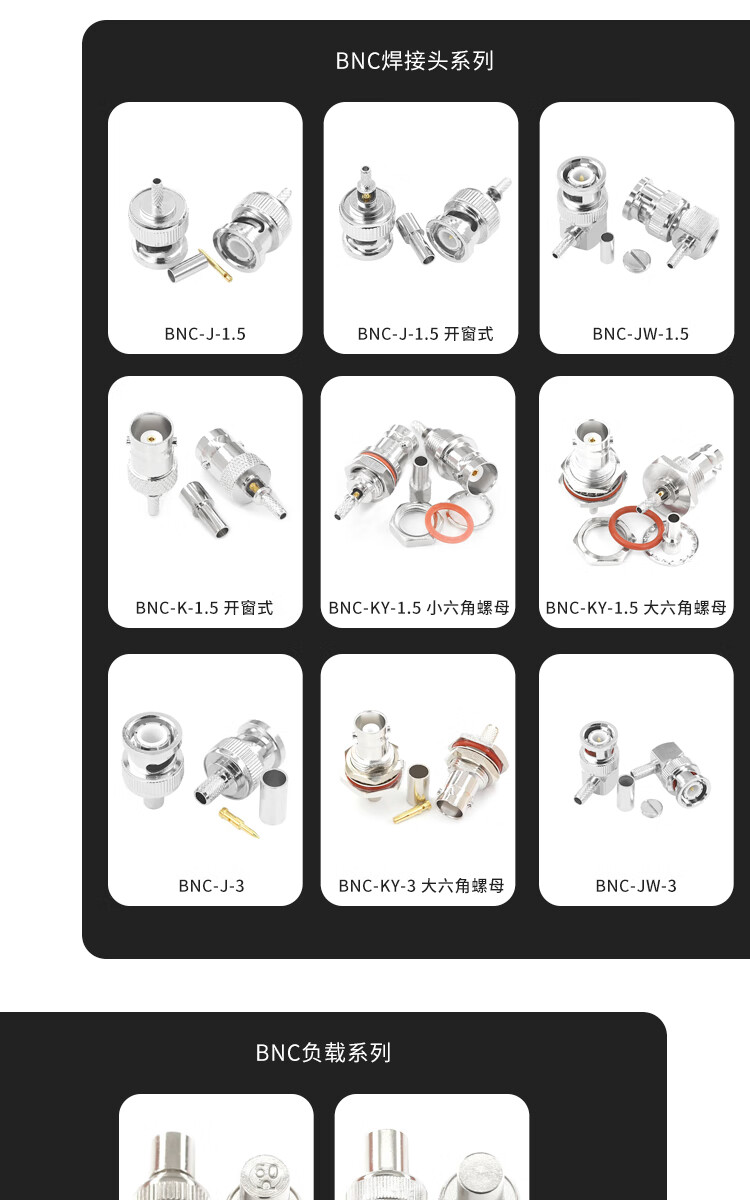 BNC焊接头系列

BNC-J-1.5

BNC-J-1.5 开窗式

BNC-JW-1.5

BNC-K-1.5 开窗式

BNC-KY-1.5 小六角螺母

BNC-KY-1.5 大六角螺母

BNC-J-3

BNC-KY-3 大六角螺母

BNC-JW-3

BNC负载系列

50