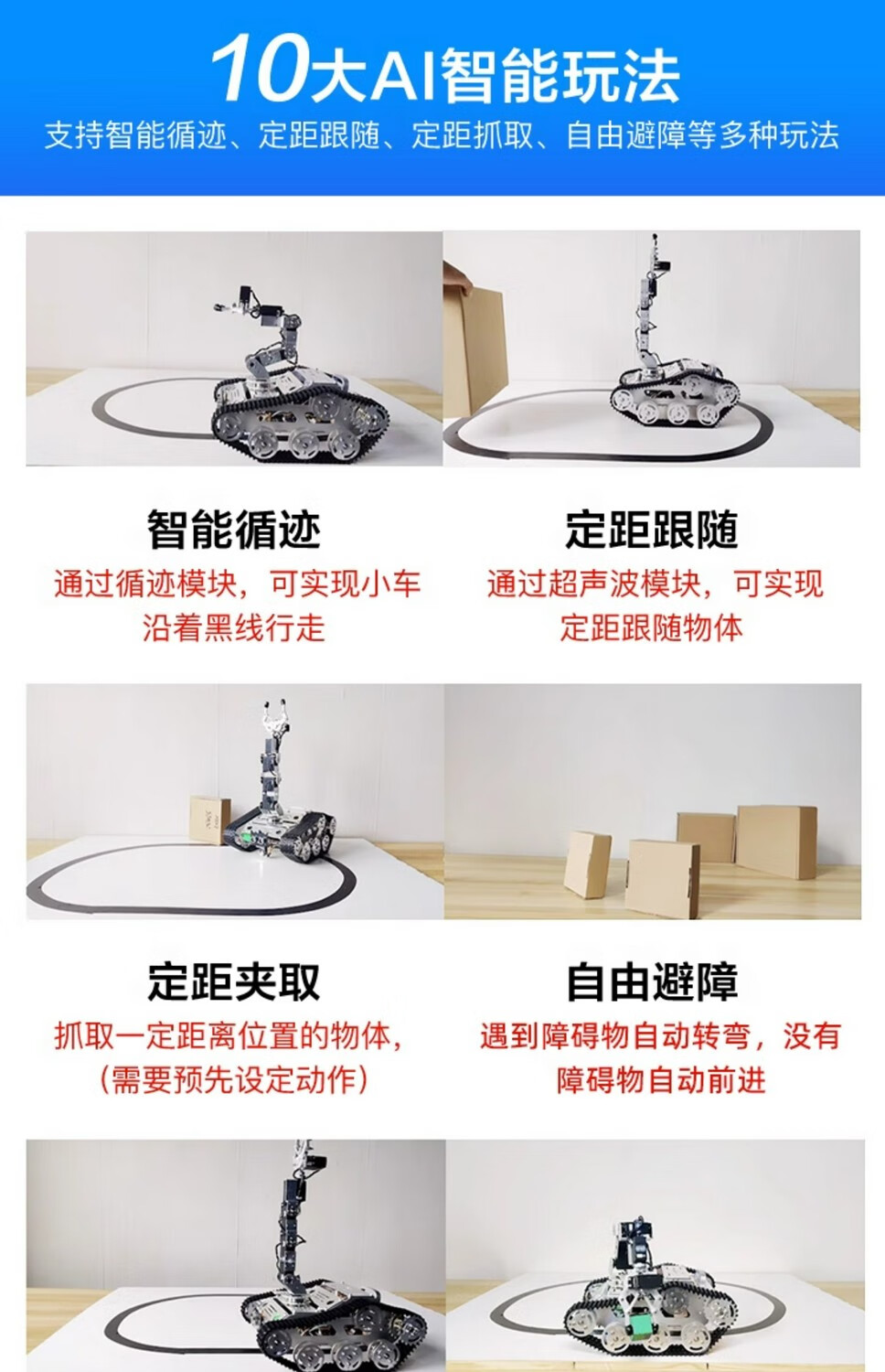 10大AI智能玩法

支持智能循迹、定距跟随、定距抓取、自由避障等多种玩法

智能循迹

通过循迹模块，可实现小车沿着黑线行走

定距跟随

通过超声波模块，可实现定距跟随物体

定距夹取

抓取一定距离位置的物体，（需要预先设定动作）

自由避障

遇到障碍物自动转弯，没有障碍物自动前进