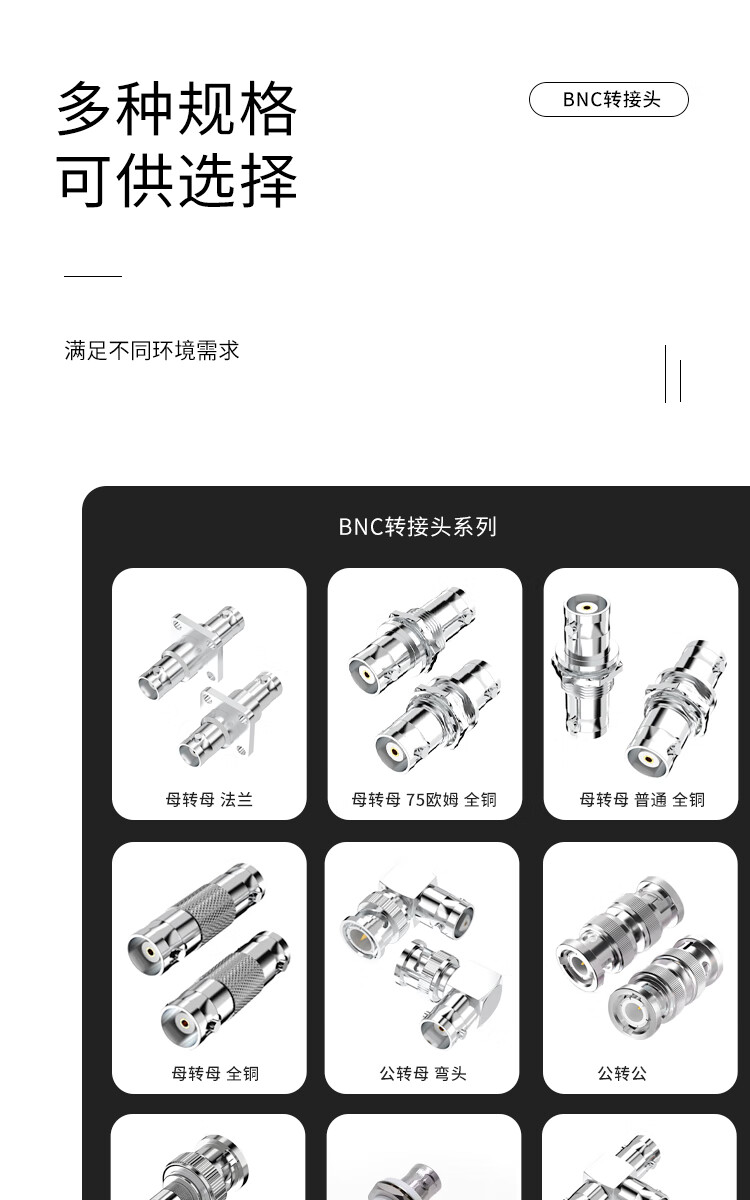 多种规格
可供选择

BNC转接头

满足不同环境需求

BNC转接头系列

母转母 法兰

母转母 75欧姆 全铜

母转母 普通 全铜

母转母 全铜

公转母 弯头

公转公