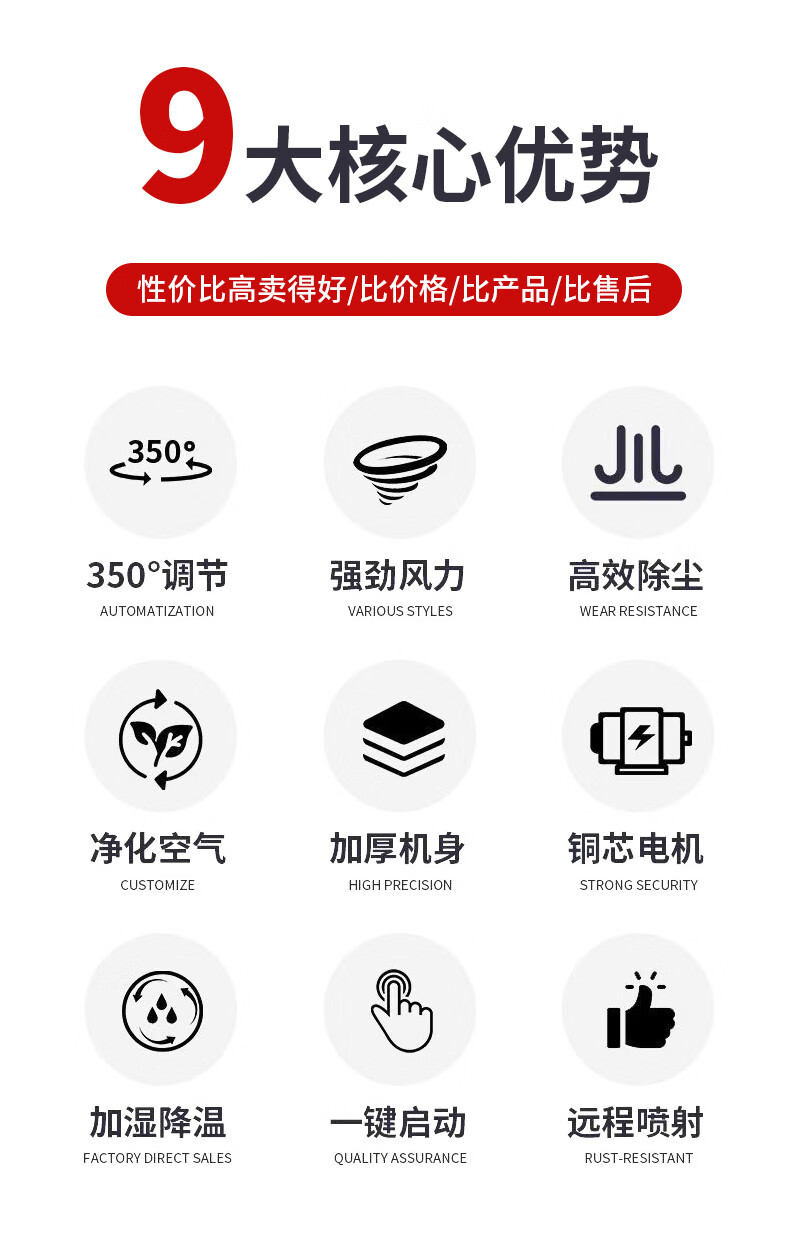 9大核心优势

性价比高卖得好/比价格/比产品/比售后

350°

350°调节
AUTOMATIZATION

强劲风力
VARIOUS STYLES

高效除尘
WEAR RESISTANCE

净化空气
CUSTOMIZE

加厚机身
HIGH PRECISION

铜芯电机
STRONG SECURITY

加湿降温
FACTORY DIRECT SALES

一键启动
QUALITY ASSURANCE

远程喷射
RUST-RESISTANT