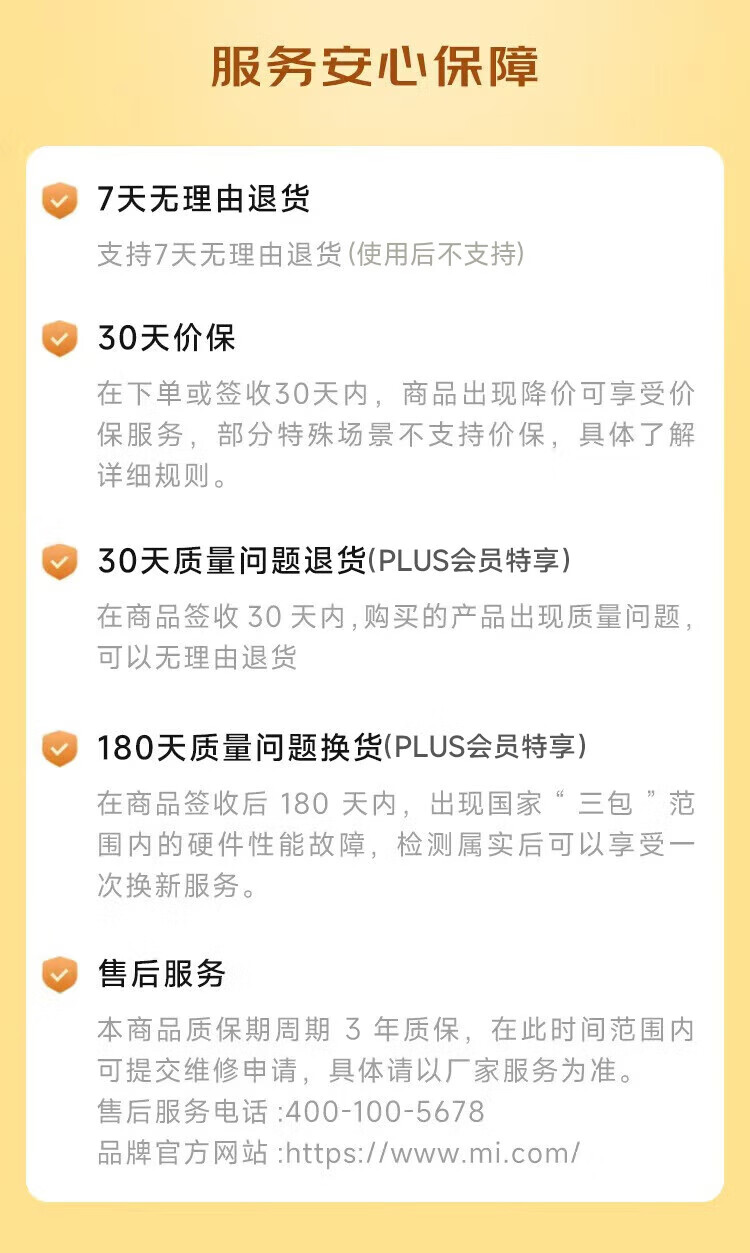 服务安心保障

7天无理由退货

支持7天无理由退货(使用后不支持)

30天价保

在下单或签收30天内，商品出现降价可享受价保服务，部分特殊场景不支持价保，具体了解详细规则。

30天质量问题退货(PLUS会员特享)

在商品签收30天内,购买的产品出现质量问题,可以无理由退货

180天质量问题换货(PLUS会员特享)

在商品签收后180天内，出现国家“三包”范围内的硬件性能故障，检测属实后可以享受一次换新服务。

售后服务

本商品质保期周期3年质保，在此时间范围内可提交维修申请，具体请以厂家服务为准。
售后服务电话:400-100-5678
品牌官方网站:https://www.mi.com/