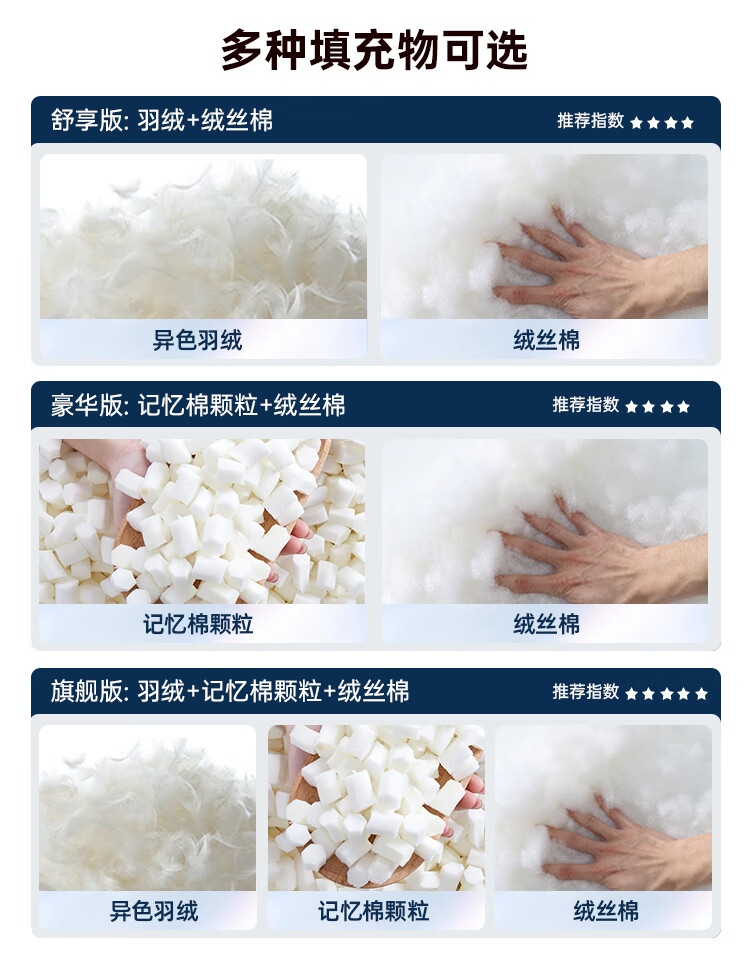 多种填充物可选

舒享版: 羽绒+绒丝棉

推荐指数 ★★★★

异色羽绒

绒丝棉

豪华版: 记忆棉颗粒+绒丝棉

推荐指数 ★★★★

记忆棉颗粒

绒丝棉

旗舰版: 羽绒+记忆棉颗粒+绒丝棉

推荐指数 ★★★★★

异色羽绒

记忆棉颗粒

绒丝棉