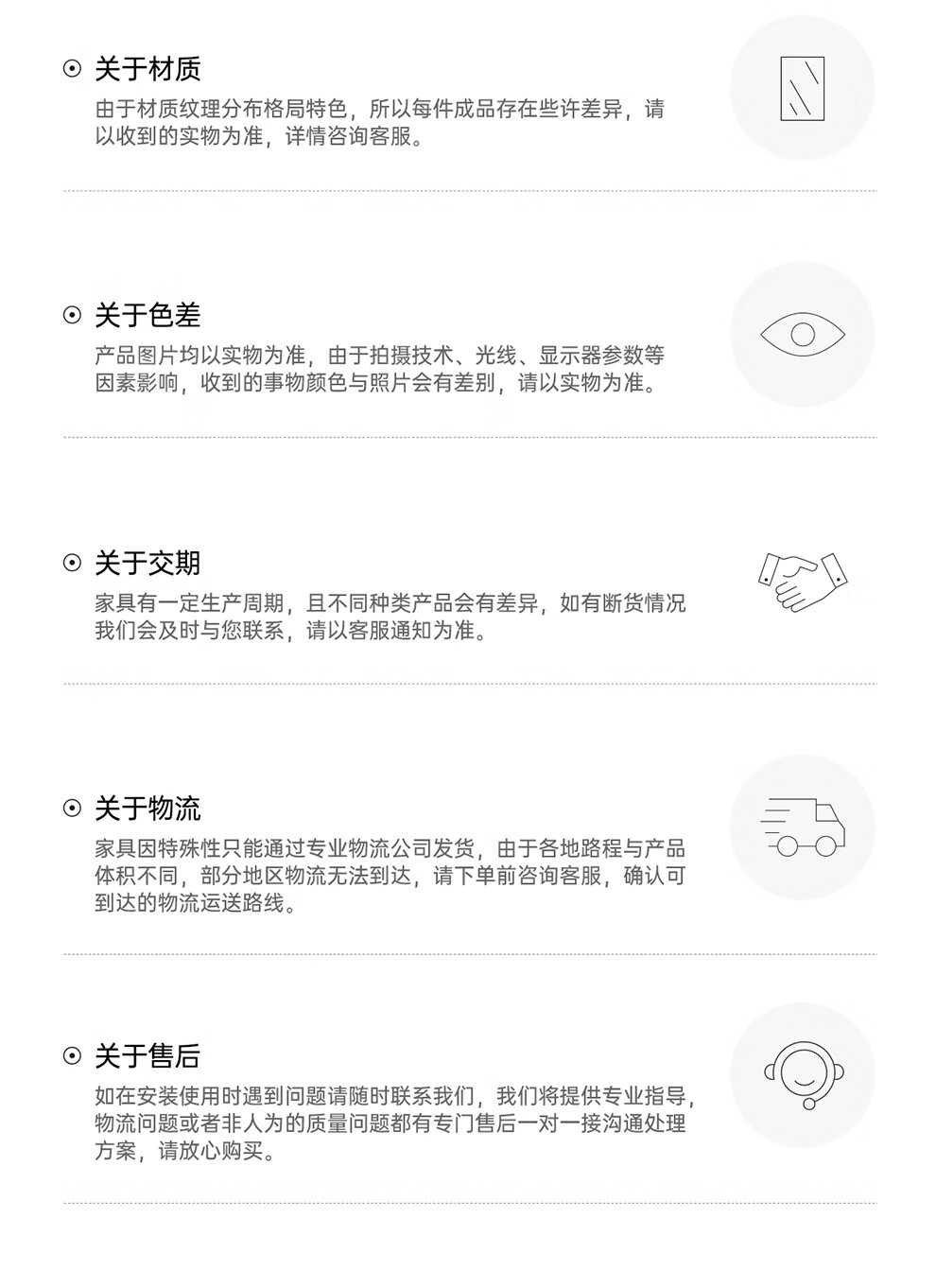 ⊙ 关于材质

由于材质纹理分布格局特色，所以每件成品存在些许差异，请以收到的实物为准，详情咨询客服。

⊙ 关于色差

产品图片均以实物为准，由于拍摄技术、光线、显示器参数等因素影响，收到的事物颜色与照片会有差别，请以实物为准。

⊙ 关于交期

家具有一定生产周期，且不同种类产品会有差异，如有断货情况我们会及时与您联系，请以客服通知为准。

⊙ 关于物流

家具因特殊性只能通过专业物流公司发货，由于各地路程与产品体积不同，部分地区物流无法到达，请下单前咨询客服，确认可到达的物流运送路线。

⊙ 关于售后

如在安装使用时遇到问题请随时联系我们，我们将提供专业指导，物流问题或者非人为的质量问题都有专门售后一对一接沟通处理方案，请放心购买。