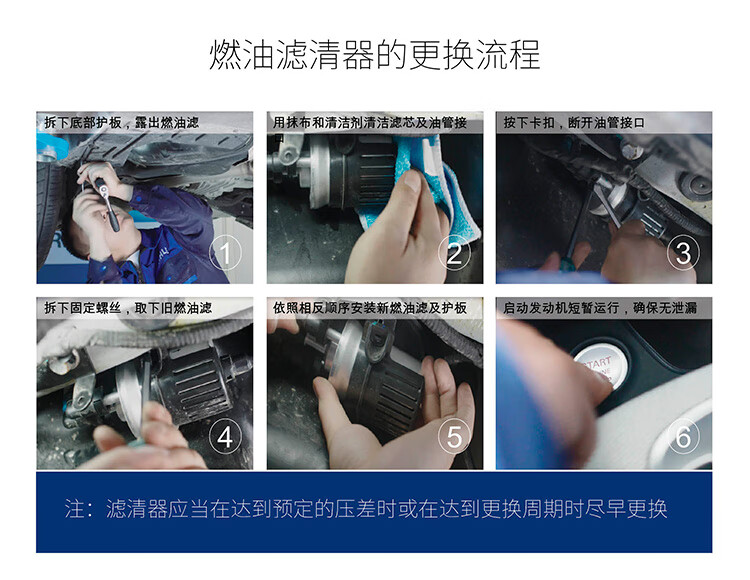 燃油滤清器的更换流程

拆下底部护板，露出燃油滤

1

用抹布和清洁剂清洁滤芯及油管接口

2

按下卡扣，断开油管接口

3

拆下固定螺丝，取下旧燃油滤

4

依照相反顺序安装新燃油滤及护板

5

启动发动机短暂运行，确保无泄漏

START

6

注：滤清器应当在达到预定的压差时或在达到更换周期时尽早更换