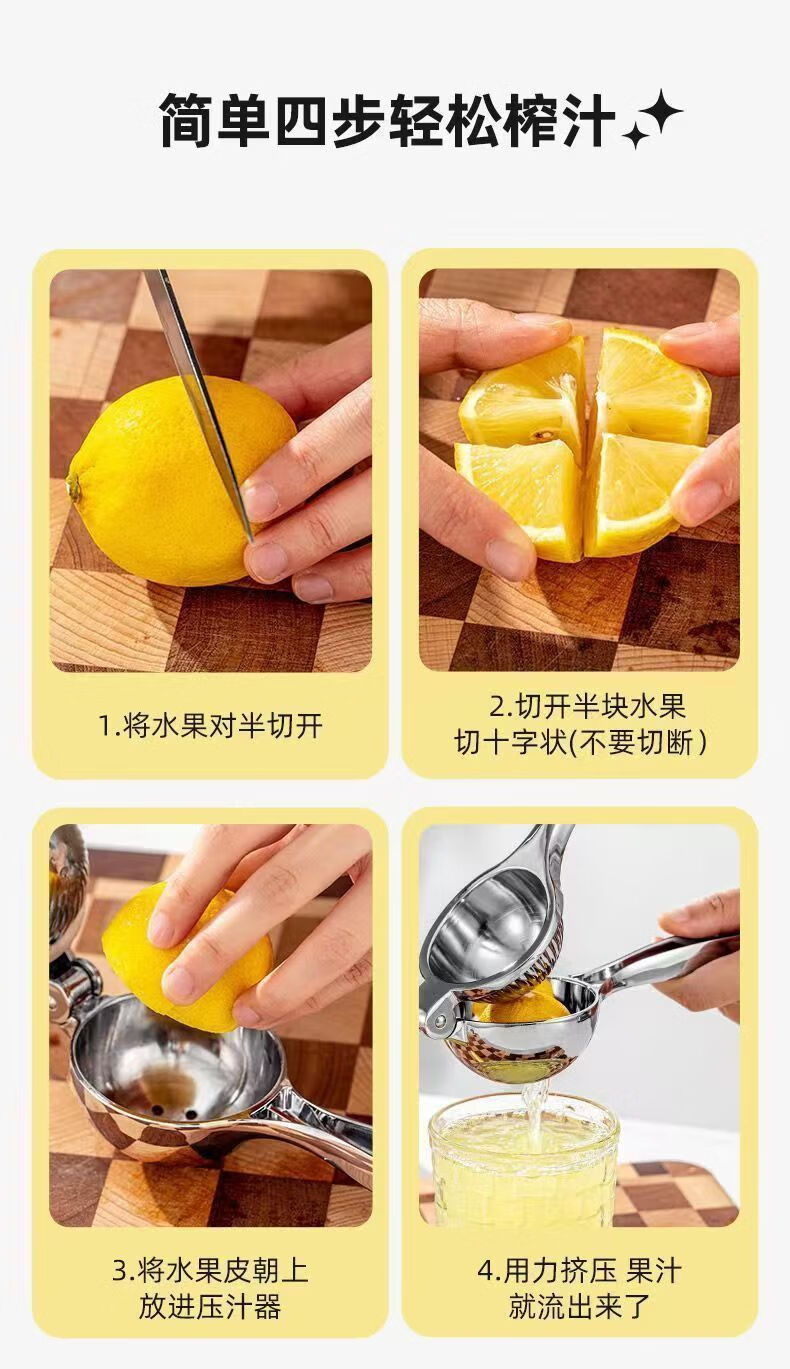 简单四步轻松榨汁

1.将水果对半切开

2.切开半块水果
切十字状(不要切断)

3.将水果皮朝上
放进压汁器

4.用力挤压 果汁
就流出来了