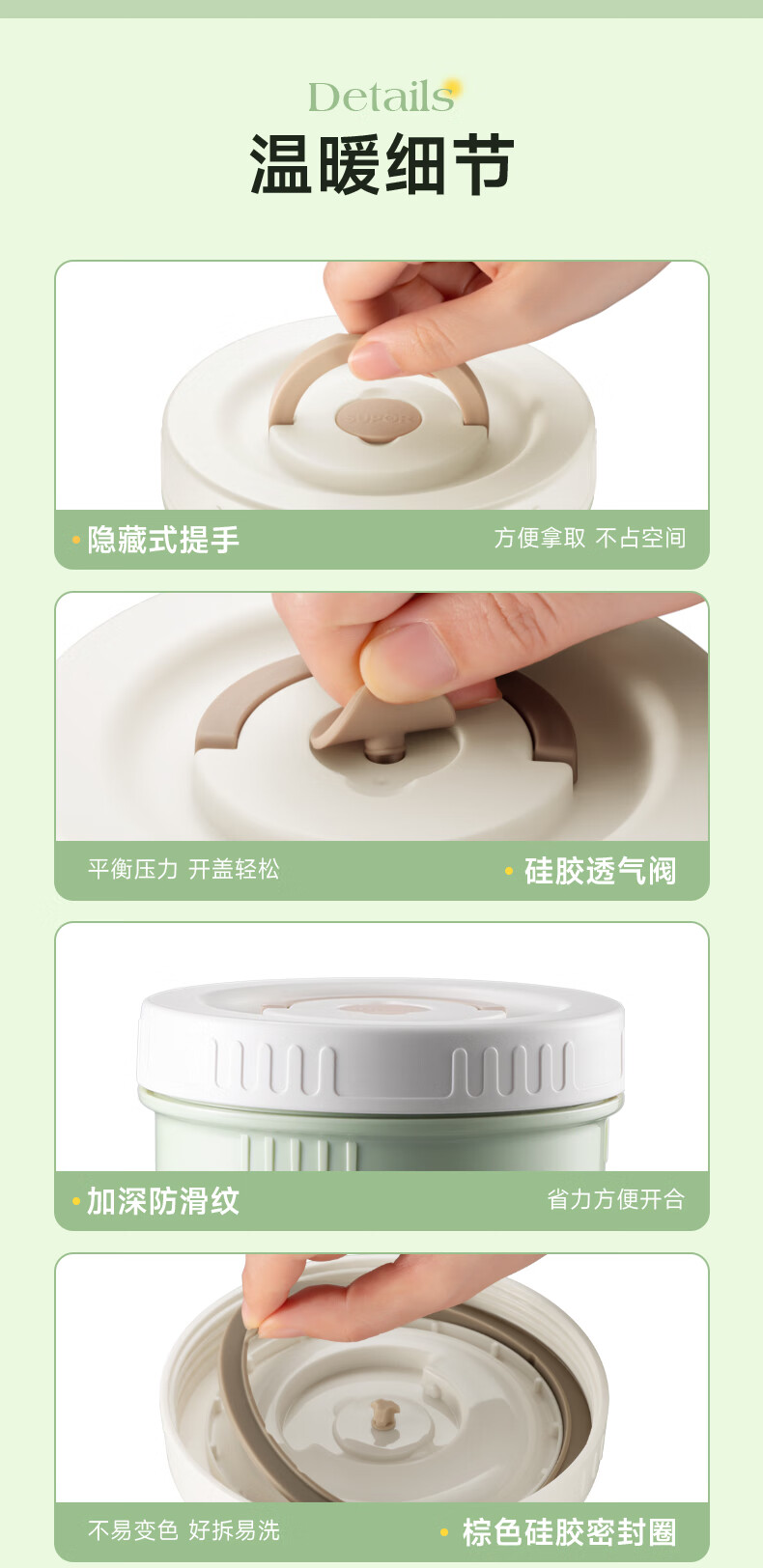 Details
温暖细节

SUPOR

隐藏式提手
方便拿取 不占空间

平衡压力 开盖轻松
硅胶透气阀

加深防滑纹
省力方便开合

不易变色 好拆易洗
棕色硅胶密封圈