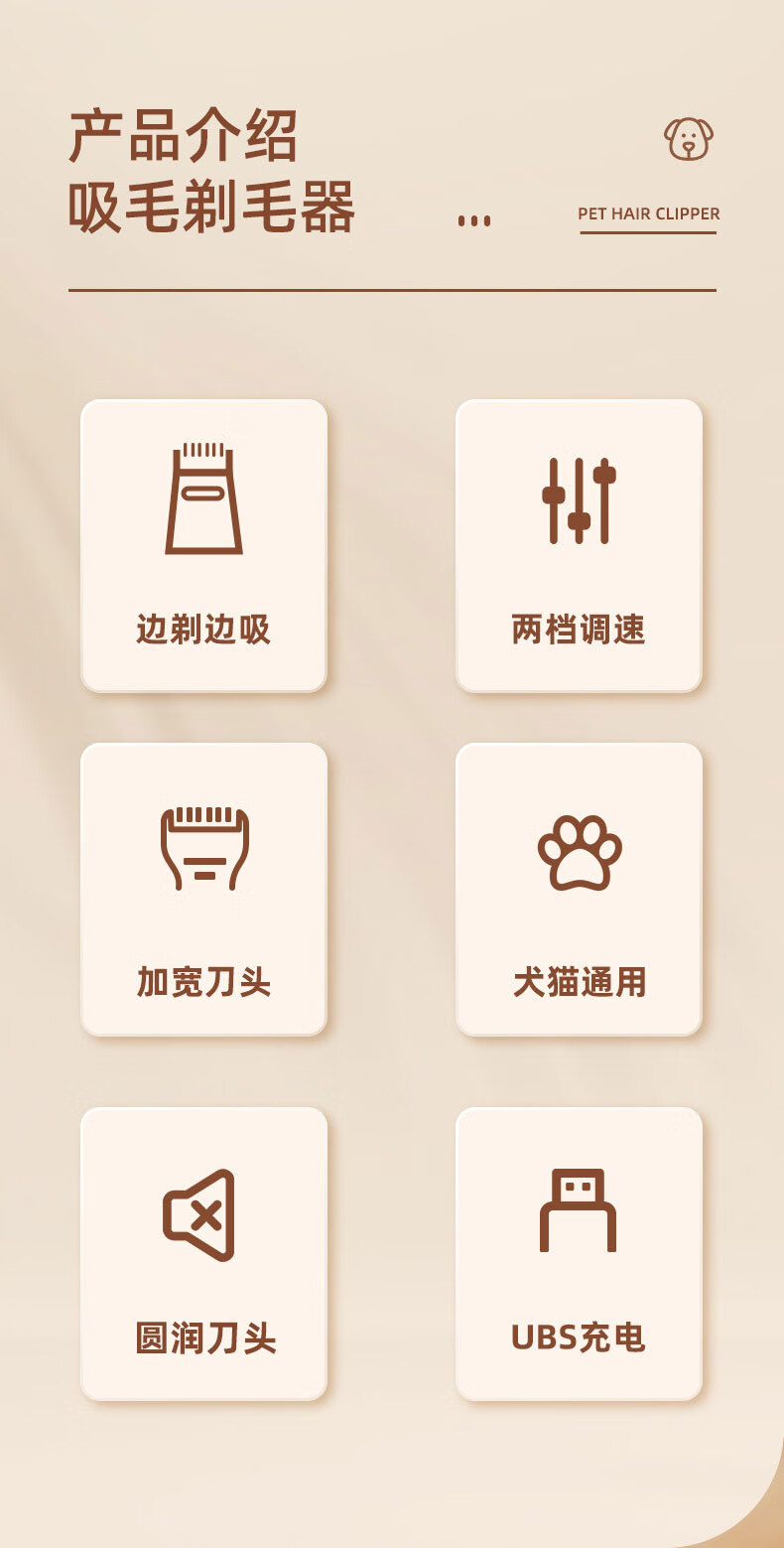 产品介绍
吸毛剃毛器

PET HAIR CLIPPER

边剃边吸

两档调速

加宽刀头

犬猫通用

圆润刀头

UBS充电