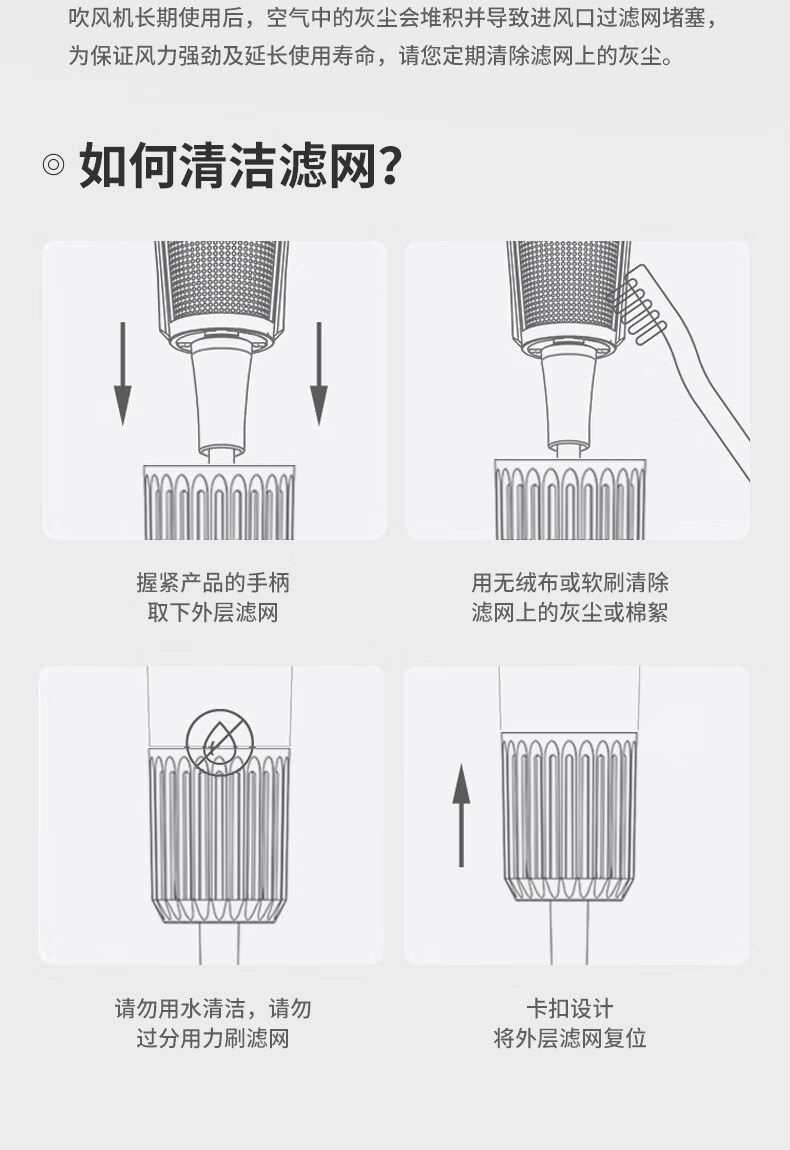 吹风机长期使用后，空气中的灰尘会堆积并导致进风口过滤网堵塞，为保证风力强劲及延长使用寿命，请您定期清除滤网上的灰尘。

◎ 如何清洁滤网?

握紧产品的手柄
取下外层滤网

用无绒布或软刷清除
滤网上的灰尘或棉絮

请勿用水清洁，请勿
过分用力刷滤网

卡扣设计
将外层滤网复位