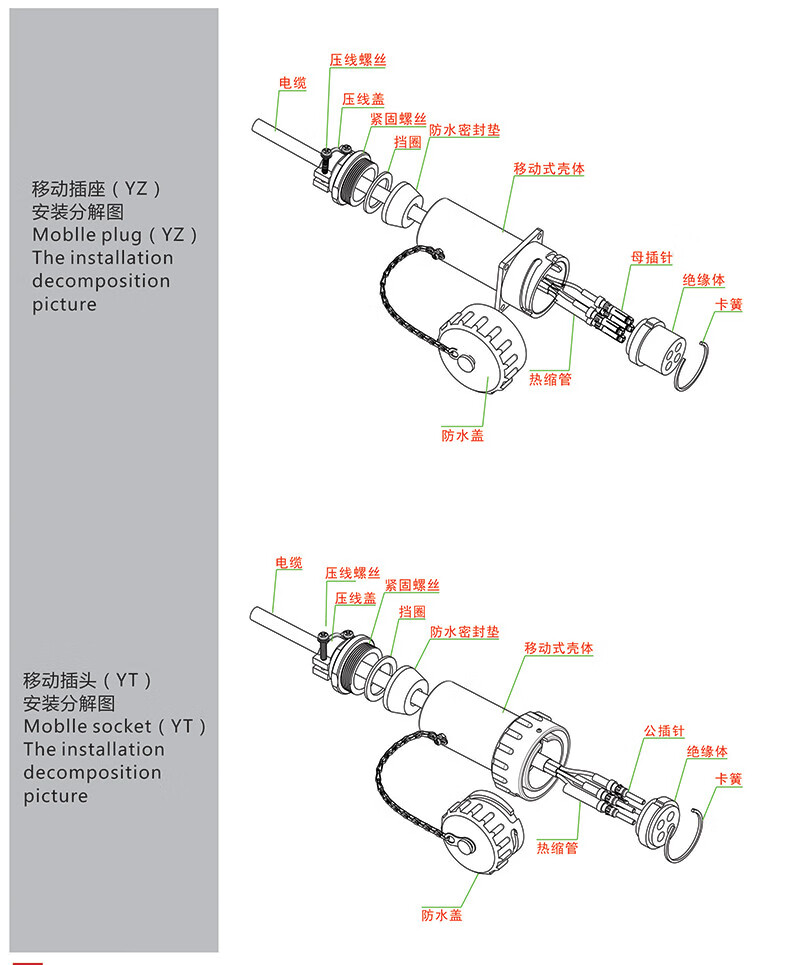 移动插座（YZ）
安装分解图
Moblle plug（YZ）
The installation
decomposition
picture

电缆
压线螺丝
压线盖
紧固螺丝
挡圈
防水密封垫
移动式壳体
母插针
绝缘体
卡簧
热缩管
防水盖

移动插头（YT）
安装分解图
Moblle socket（YT）
The installation
decomposition
picture

电缆
压线螺丝
压线盖
紧固螺丝
挡圈
防水密封垫
移动式壳体
公插针
绝缘体
卡簧
热缩管
防水盖