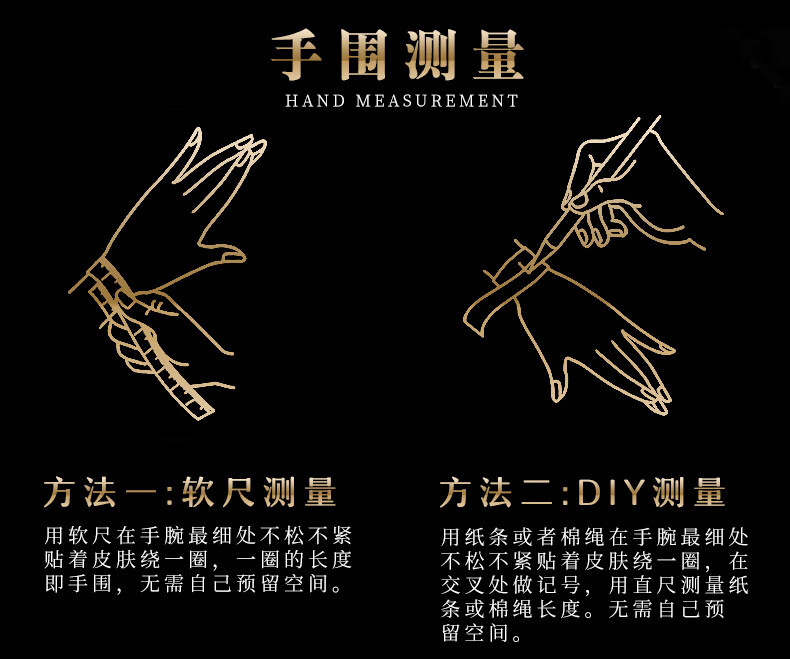 手围测量
HAND MEASUREMENT

方法一:软尺测量
用软尺在手腕最细处不松不紧贴着皮肤绕一圈，一圈的长度即手围，无需自己预留空间。

方法二:DIY测量
用纸条或者棉绳在手腕最细处不松不紧贴着皮肤绕一圈，在交叉处做记号，用直尺测量纸条或棉绳长度。无需自己预留空间。