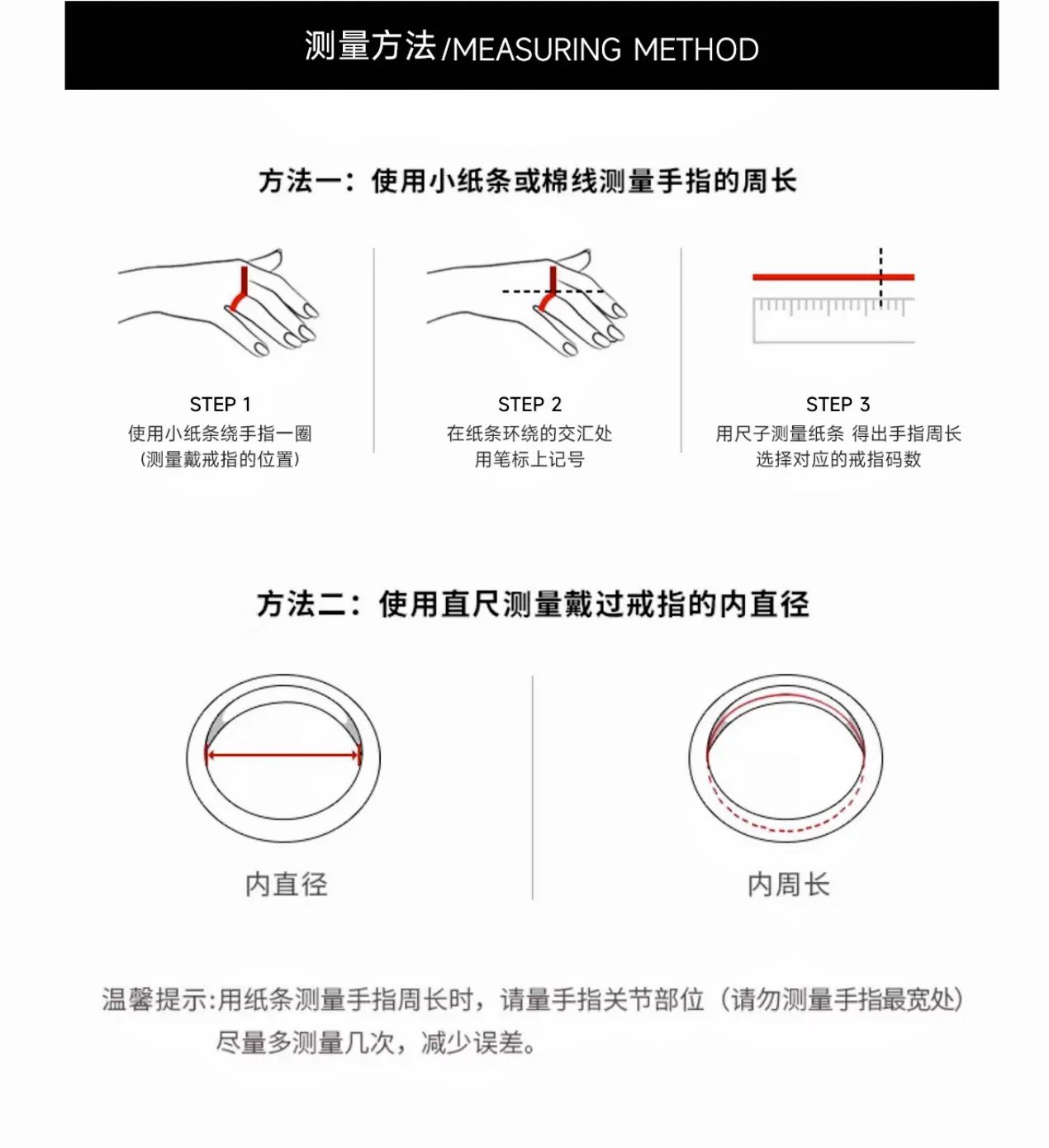 测量方法/MEASURING METHOD

方法一：使用小纸条或棉线测量手指的周长

STEP 1
使用小纸条绕手指一圈
(测量戴戒指的位置)

STEP 2
在纸条环绕的交汇处
用笔标上记号

STEP 3
用尺子测量纸条 得出手指周长
选择对应的戒指码数

方法二：使用直尺测量戴过戒指的内直径

内直径

内周长

温馨提示:用纸条测量手指周长时，请量手指关节部位（请勿测量手指最宽处）
尽量多测量几次，减少误差。