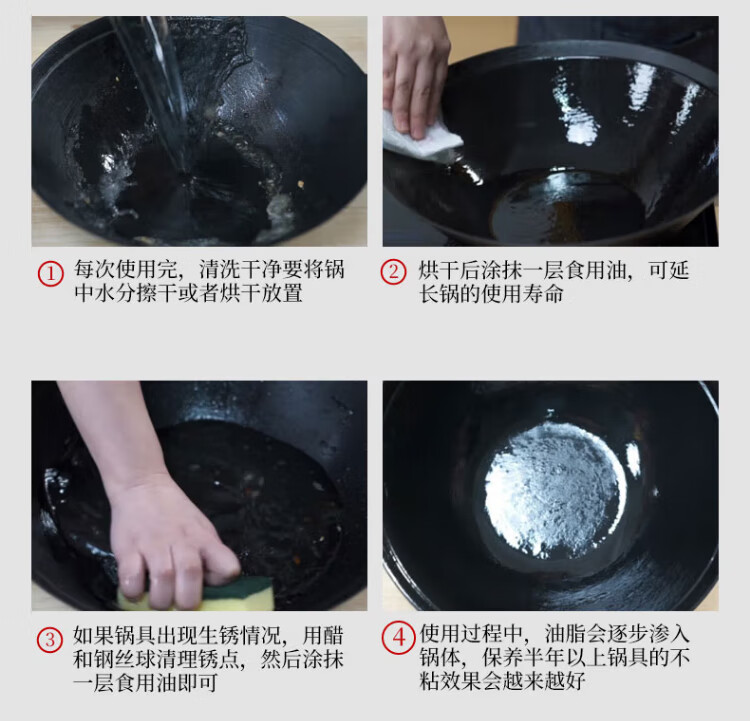 ① 每次使用完，清洗干净要将锅中水分擦干或者烘干放置

② 烘干后涂抹一层食用油，可延长锅的使用寿命

③ 如果锅具出现生锈情况，用醋和钢丝球清理锈点，然后涂抹一层食用油即可

④ 使用过程中，油脂会逐步渗入锅体，保养半年以上锅具的不粘效果会越来越好