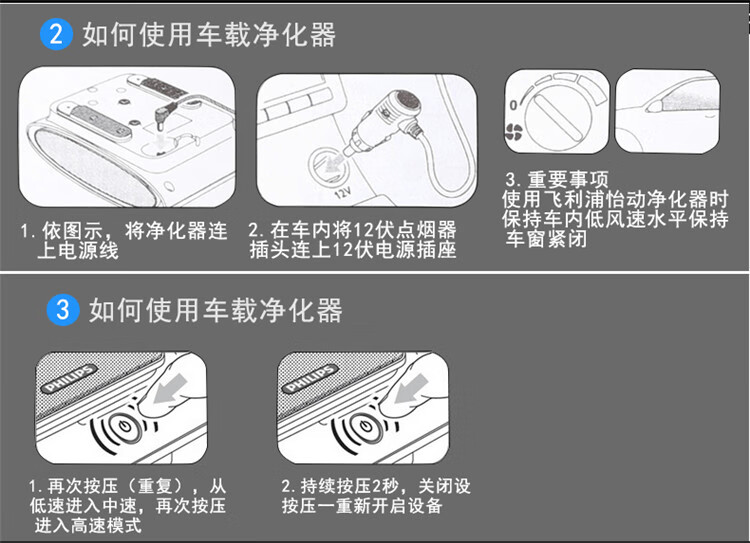 2 如何使用车载净化器

12V

0

1. 依图示，将净化器连上电源线

2. 在车内将12伏点烟器插头连上12伏电源插座

3. 重要事项
使用飞利浦怡动净化器时保持车内低风速水平保持车窗紧闭

3 如何使用车载净化器

PHILIPS

PHILIPS

1. 再次按压（重复），从低速进入中速，再次按压进入高速模式

2. 持续按压2秒，关闭设按压一重新开启设备