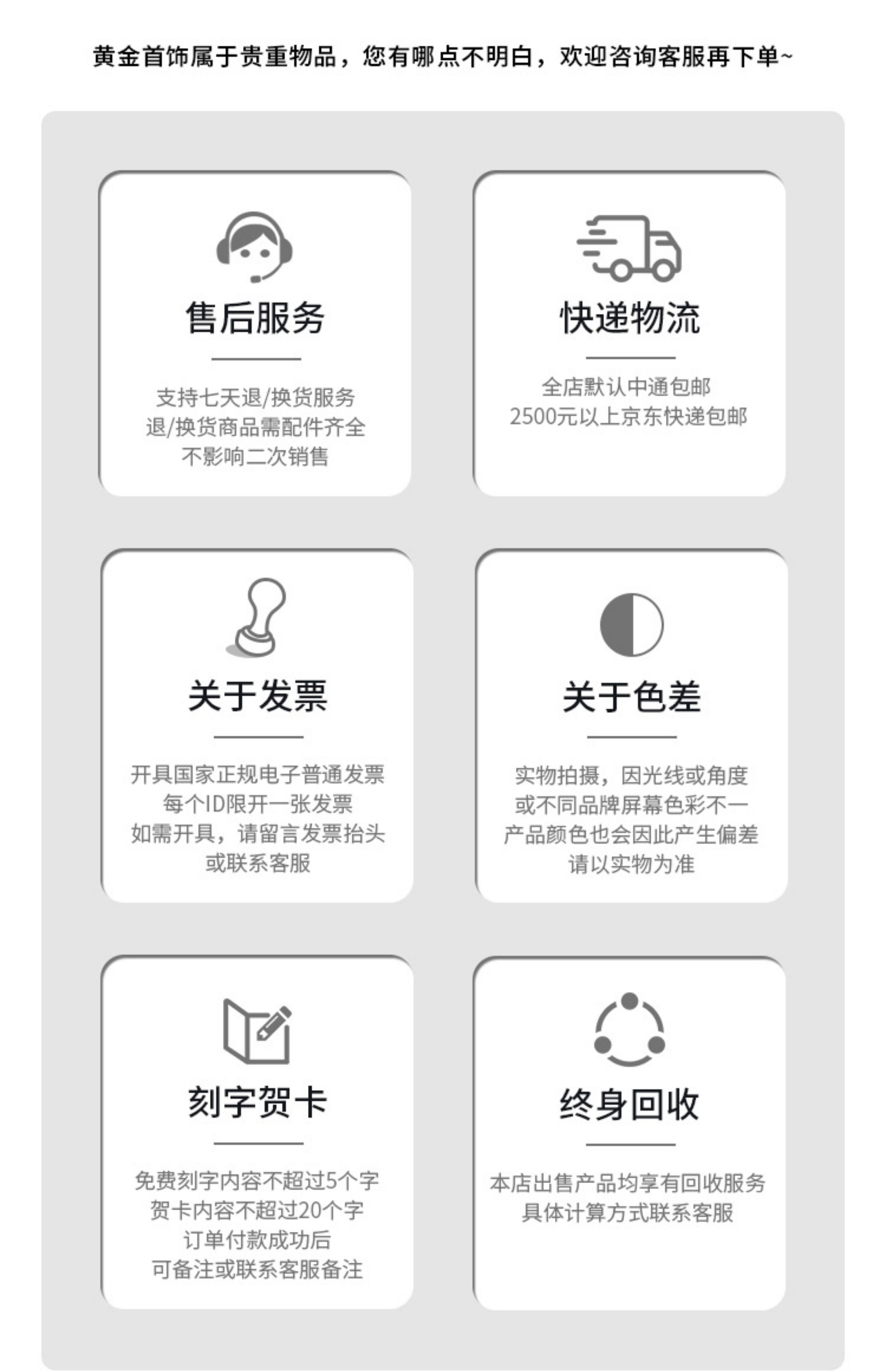 黄金首饰属于贵重物品，您有哪点不明白，欢迎咨询客服再下单~

售后服务

支持七天退/换货服务
退/换货商品需配件齐全
不影响二次销售

快递物流

全店默认中通包邮
2500元以上京东快递包邮

关于发票

开具国家正规电子普通发票
每个ID限开一张发票
如需开具，请留言发票抬头
或联系客服

关于色差

实物拍摄，因光线或角度
或不同品牌屏幕色彩不一
产品颜色也会因此产生偏差
请以实物为准

刻字贺卡

免费刻字内容不超过5个字
贺卡内容不超过20个字
订单付款成功后
可备注或联系客服备注

终身回收

本店出售产品均享有回收服务
具体计算方式联系客服