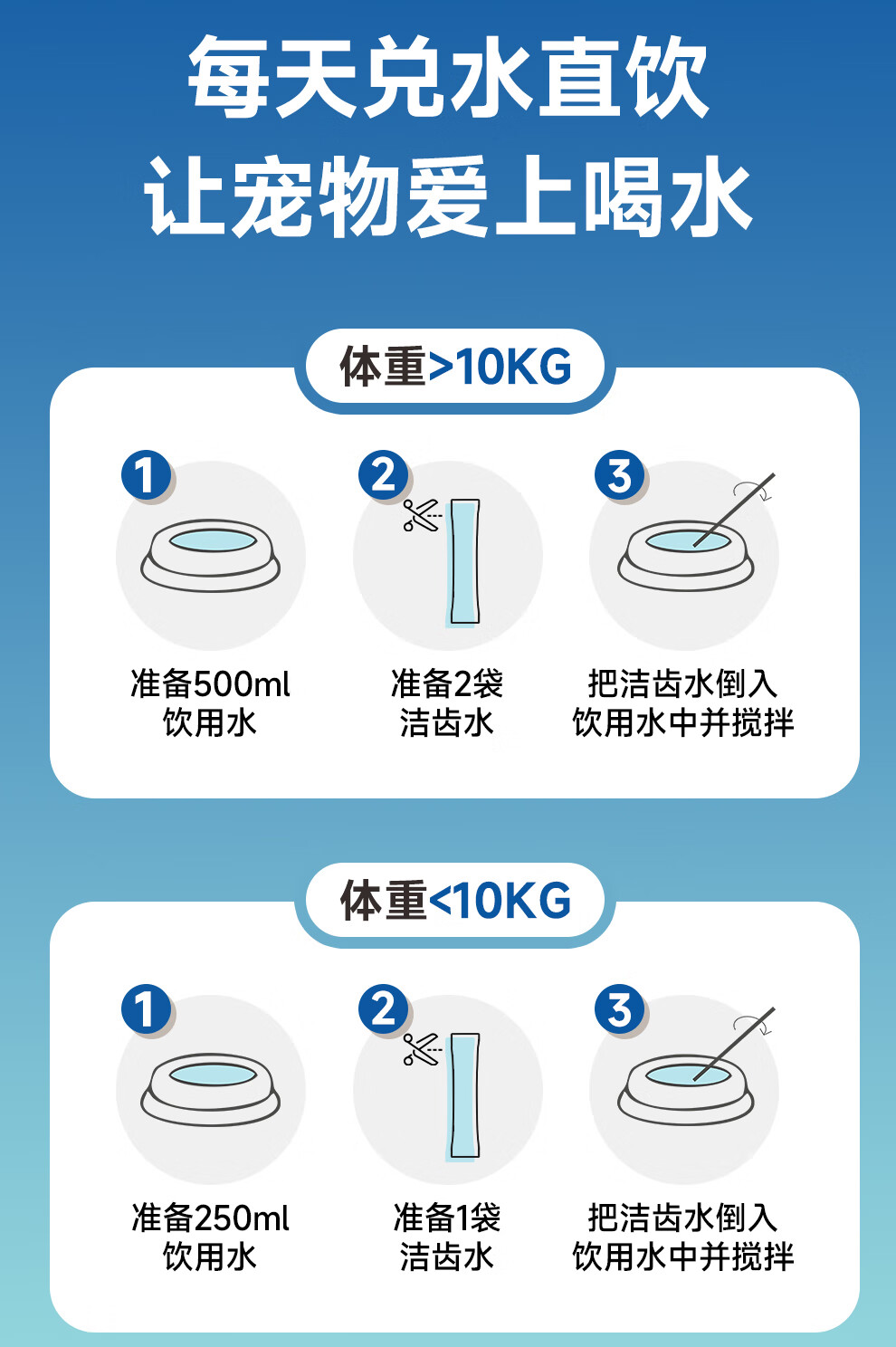 每天兑水直饮
让宠物爱上喝水

体重>10KG

1
准备500ml
饮用水

2
准备2袋
洁齿水

3
把洁齿水倒入
饮用水中并搅拌

体重<10KG

1
准备250ml
饮用水

2
准备1袋
洁齿水

3
把洁齿水倒入
饮用水中并搅拌