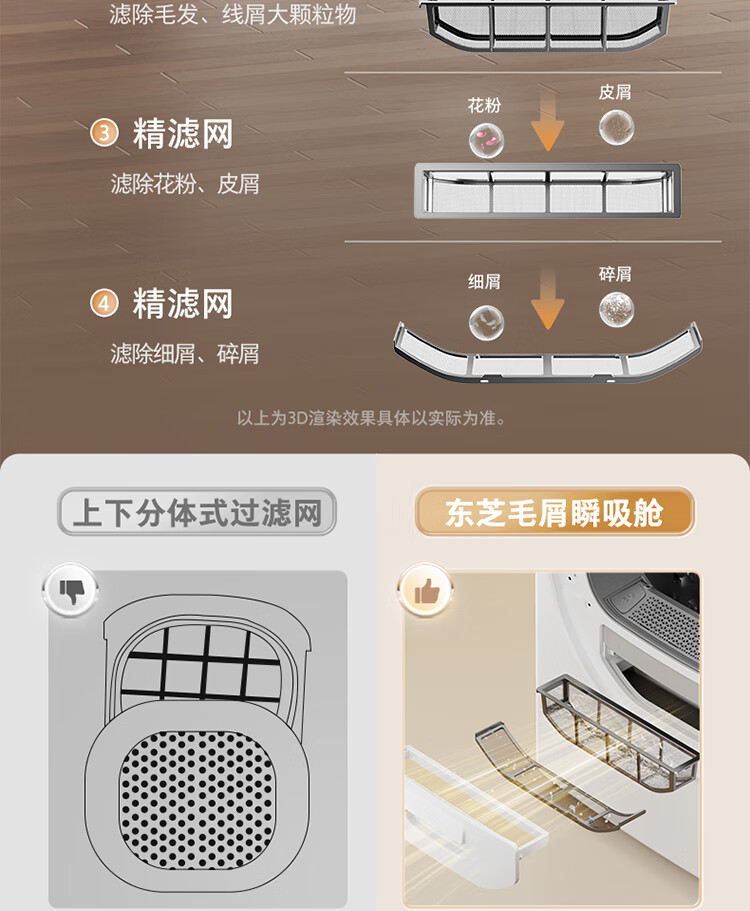 滤除毛发、线屑大颗粒物

③ 精滤网
滤除花粉、皮屑

花粉
皮屑

④ 精滤网
滤除细屑、碎屑

细屑
碎屑

以上为3D渲染效果具体以实际为准。

上下分体式过滤网

东芝毛屑瞬吸舱