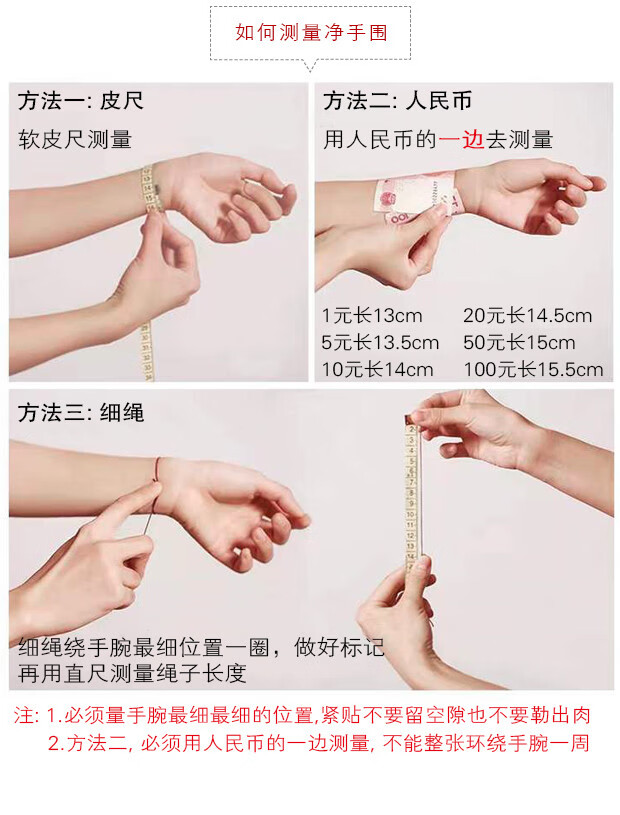 如何测量净手围

方法一: 皮尺

软皮尺测量

方法二: 人民币

用人民币的一边去测量

1元长13cm
5元长13.5cm
10元长14cm

20元长14.5cm
50元长15cm
100元长15.5cm

方法三: 细绳

细绳绕手腕最细位置一圈，做好标记
再用直尺测量绳子长度

注: 1.必须量手腕最细最细的位置,紧贴不要留空隙也不要勒出肉
2.方法二, 必须用人民币的一边测量, 不能整张环绕手腕一周