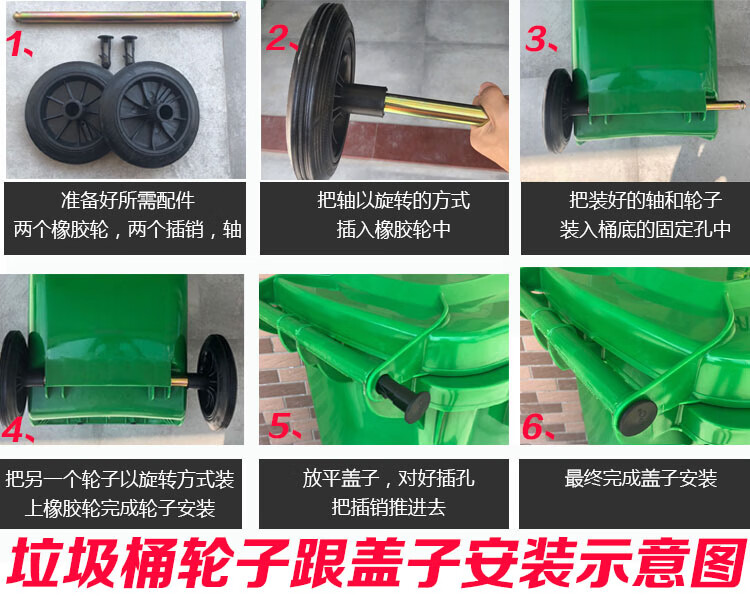 1、

准备好所需配件
两个橡胶轮，两个插销，轴

2、

把轴以旋转的方式
插入橡胶轮中

3、

把装好的轴和轮子
装入桶底的固定孔中

4、

把另一个轮子以旋转方式装
上橡胶轮完成轮子安装

5、

放平盖子，对好插孔
把插销推进去

6、

最终完成盖子安装

垃圾桶轮子跟盖子安装示意图