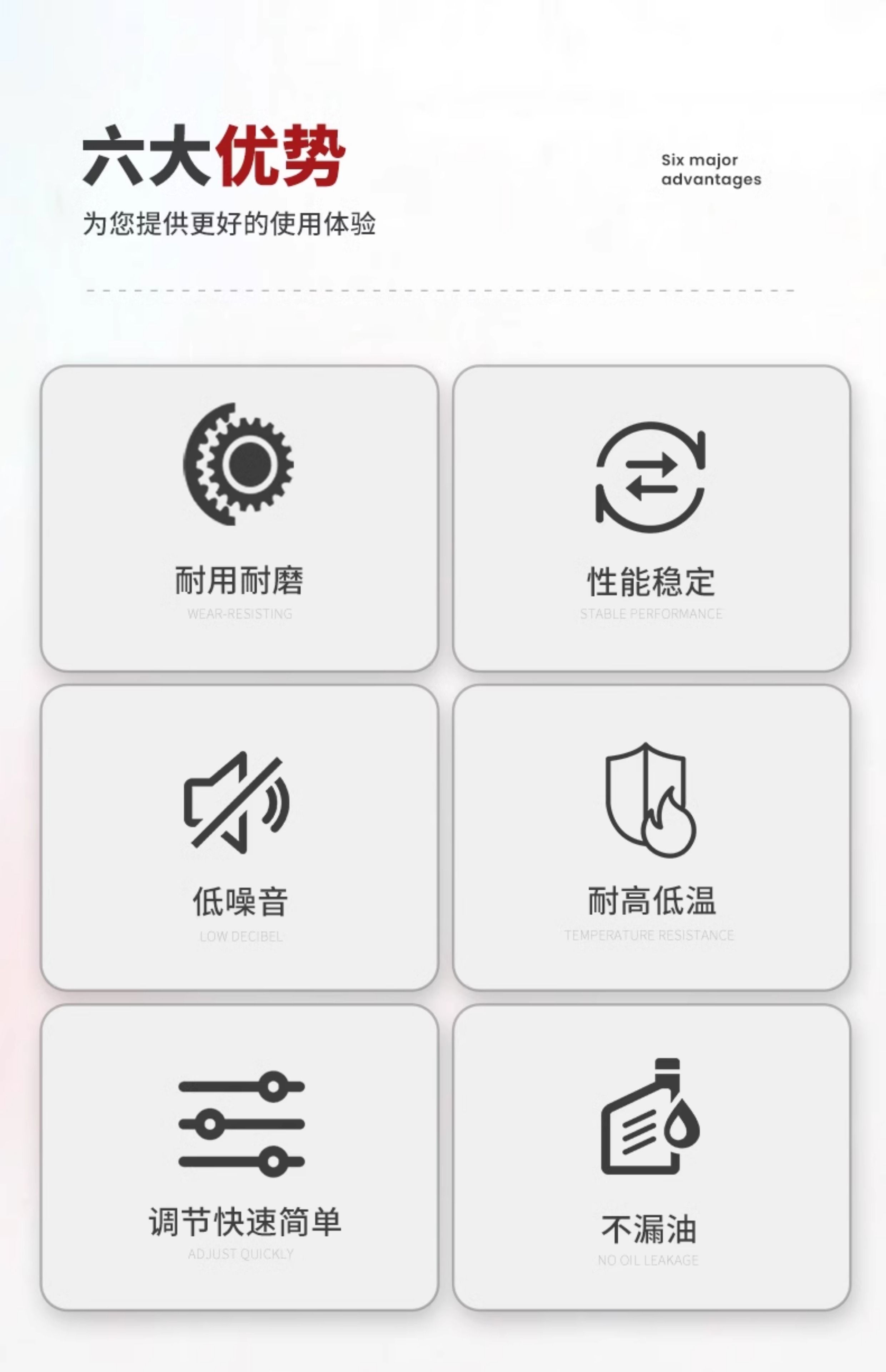 六大优势

Six major advantages

为您提供更好的使用体验

耐用耐磨
WEAR-RESISTING

性能稳定
STABLE PERFORMANCE

低噪音
LOW DECIBEL

耐高低温
TEMPERATURE RESISTANCE

调节快速简单
ADJUST QUICKLY

不漏油
NO OIL LEAKAGE