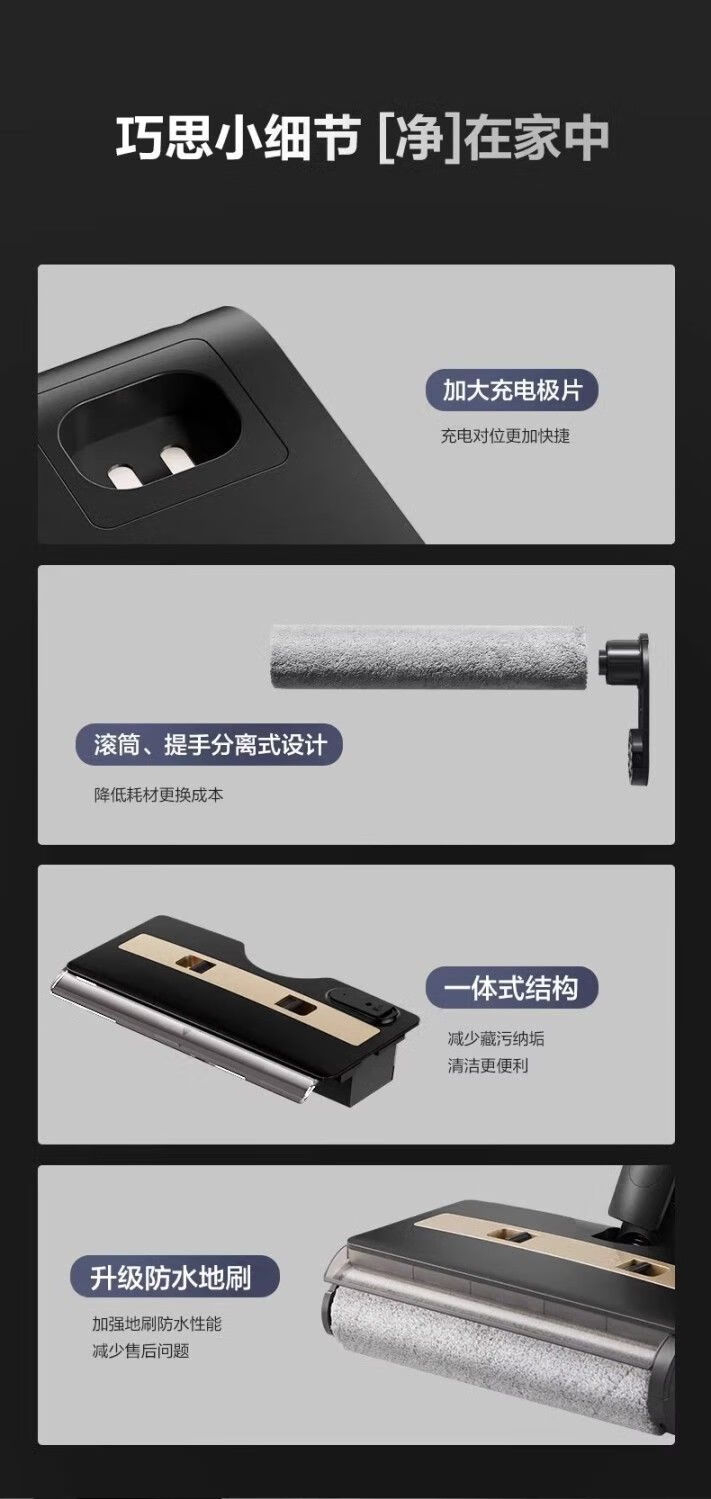 巧思小细节 [净]在家中

加大充电极片

充电对位更加快捷

滚筒、提手分离式设计

降低耗材更换成本

一体式结构

减少藏污纳垢
清洁更便利

升级防水地刷

加强地刷防水性能
减少售后问题