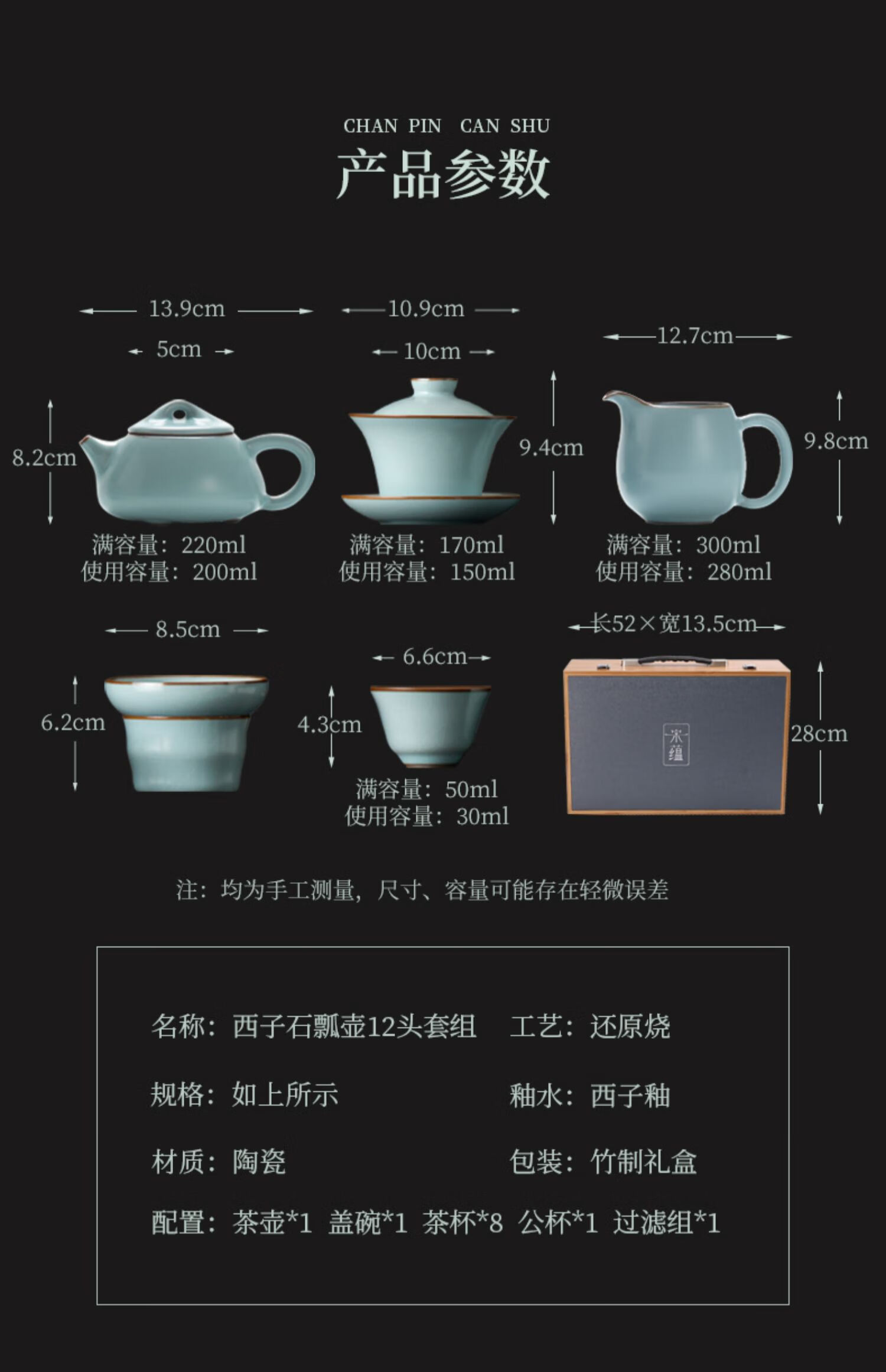 CHAN PIN CAN SHU
产品参数

13.9cm
5cm
8.2cm
满容量：220ml
使用容量：200ml

10.9cm
10cm
9.4cm
满容量：170ml
使用容量：150ml

12.7cm
9.8cm
满容量：300ml
使用容量：280ml

8.5cm
6.2cm

6.6cm
4.3cm
满容量：50ml
使用容量：30ml

长52×宽13.5cm
28cm
宋蕴

注：均为手工测量，尺寸、容量可能存在轻微误差

名称：西子石瓢壶12头套组
工艺：还原烧
规格：如上所示
釉水：西子釉
材质：陶瓷
包装：竹制礼盒
配置：茶壶*1 盖碗*1 茶杯*8 公杯*1 过滤组*1