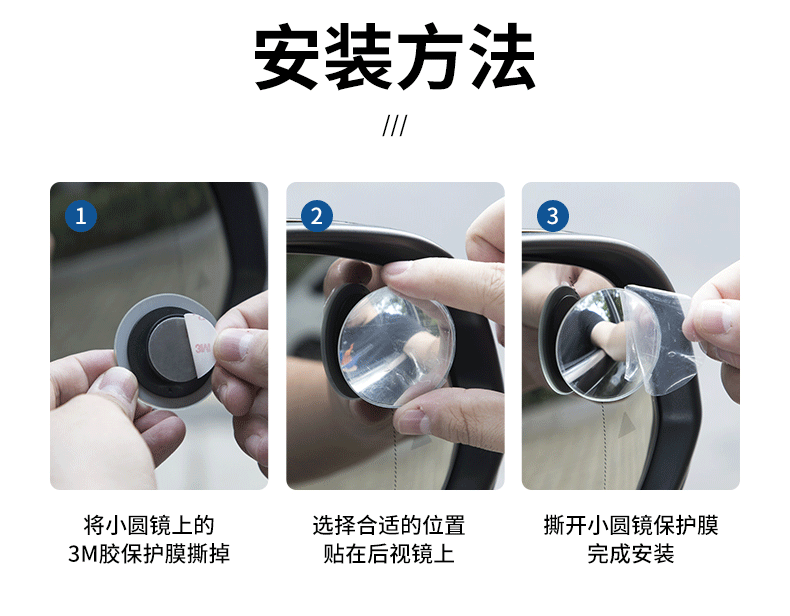 安装方法

///

1

3M

将小圆镜上的
3M胶保护膜撕掉

2

选择合适的位置
贴在后视镜上

3

撕开小圆镜保护膜
完成安装