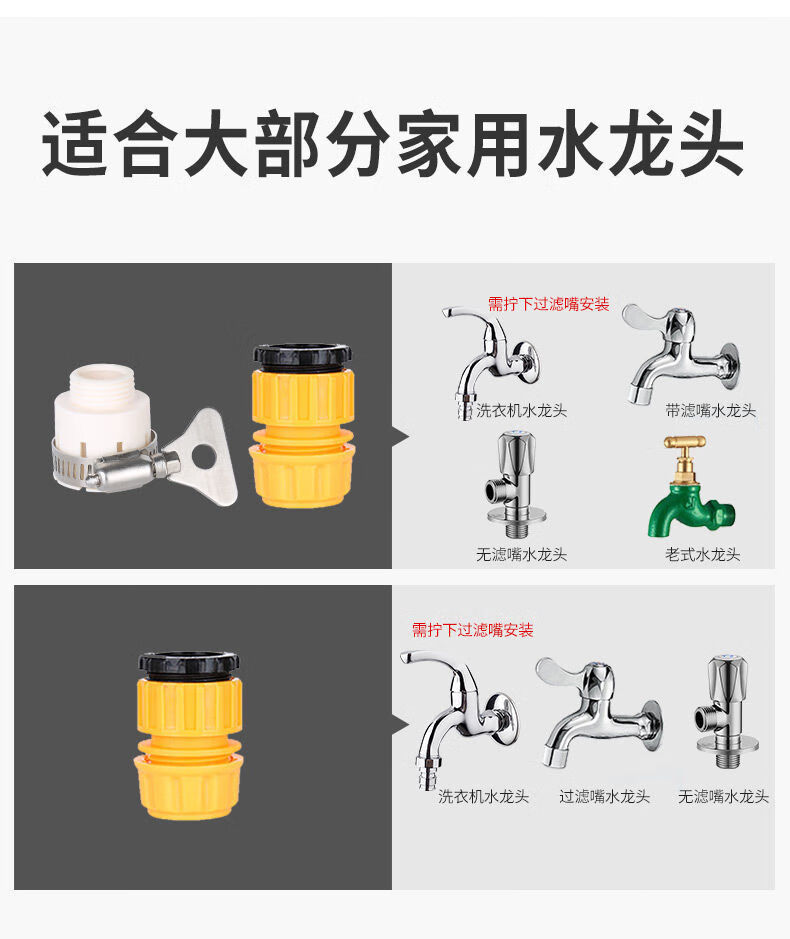 适合大部分家用水龙头

需拧下过滤嘴安装

洗衣机水龙头

带滤嘴水龙头

无滤嘴水龙头

老式水龙头

需拧下过滤嘴安装

洗衣机水龙头

过滤嘴水龙头

无滤嘴水龙头