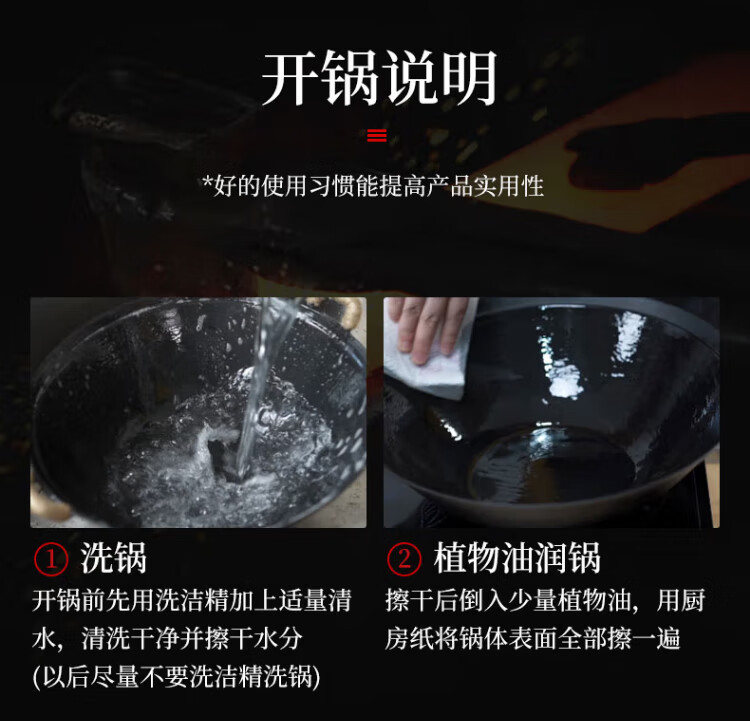 开锅说明

*好的使用习惯能提高产品实用性

① 洗锅
开锅前先用洗洁精加上适量清水，清洗干净并擦干水分
(以后尽量不要洗洁精洗锅)

② 植物油润锅
擦干后倒入少量植物油，用厨房纸将锅体表面全部擦一遍