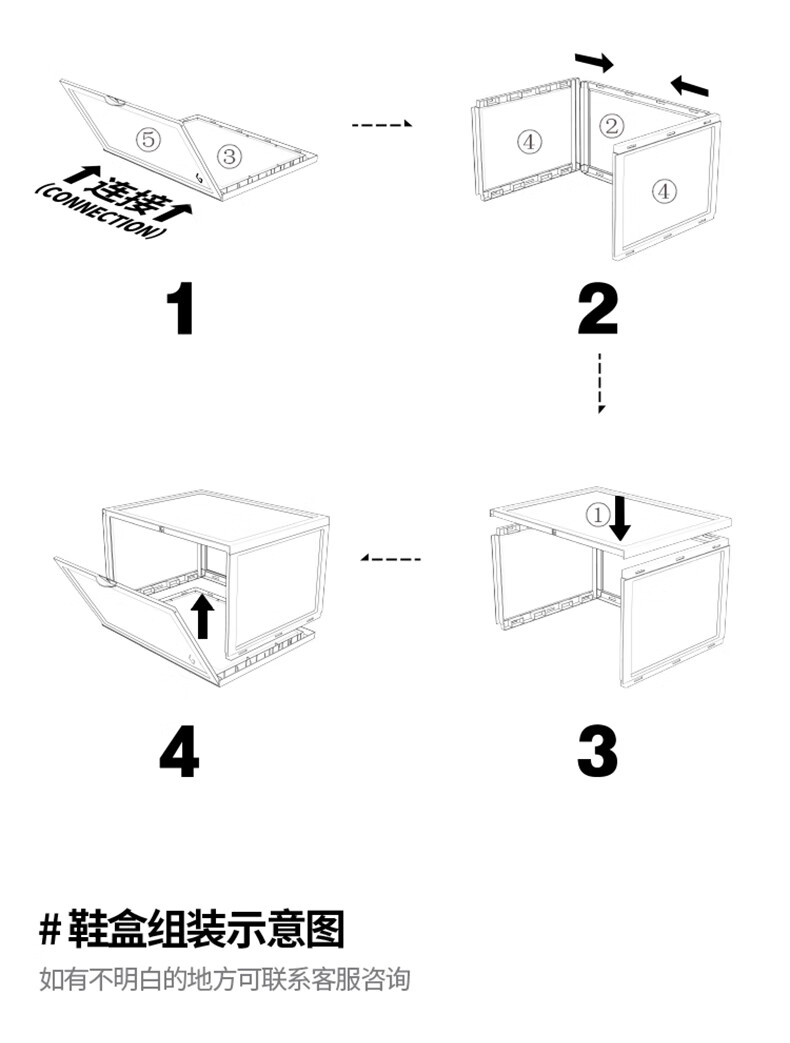 ⑤ ③

连接
(CONNECTION)

1

④ ② ④

2

①

3

4

#鞋盒组装示意图
如有不明白的地方可联系客服咨询