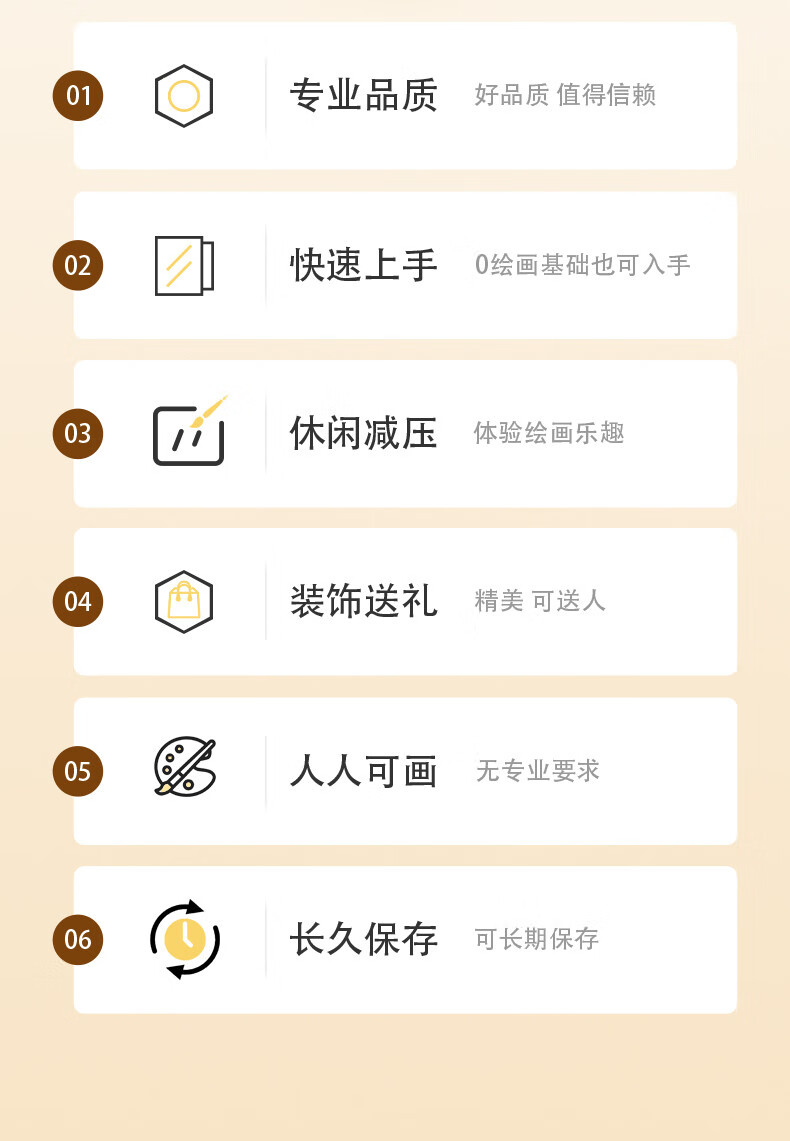 01

专业品质 好品质 值得信赖

02

快速上手 0绘画基础也可入手

03

休闲减压 体验绘画乐趣

04

装饰送礼 精美 可送人

05

人人可画 无专业要求

06

长久保存 可长期保存