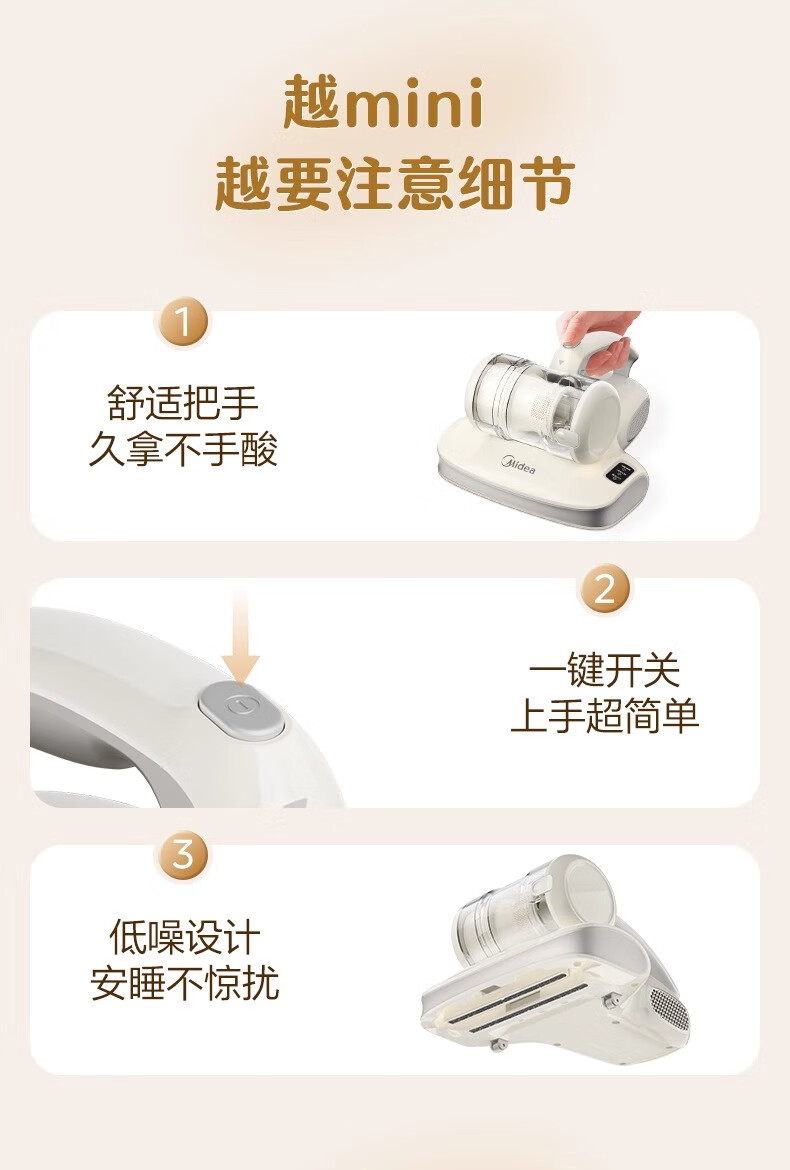 越mini
越要注意细节

1

舒适把手
久拿不手酸

Midea

2

一键开关
上手超简单

3

低噪设计
安睡不惊扰