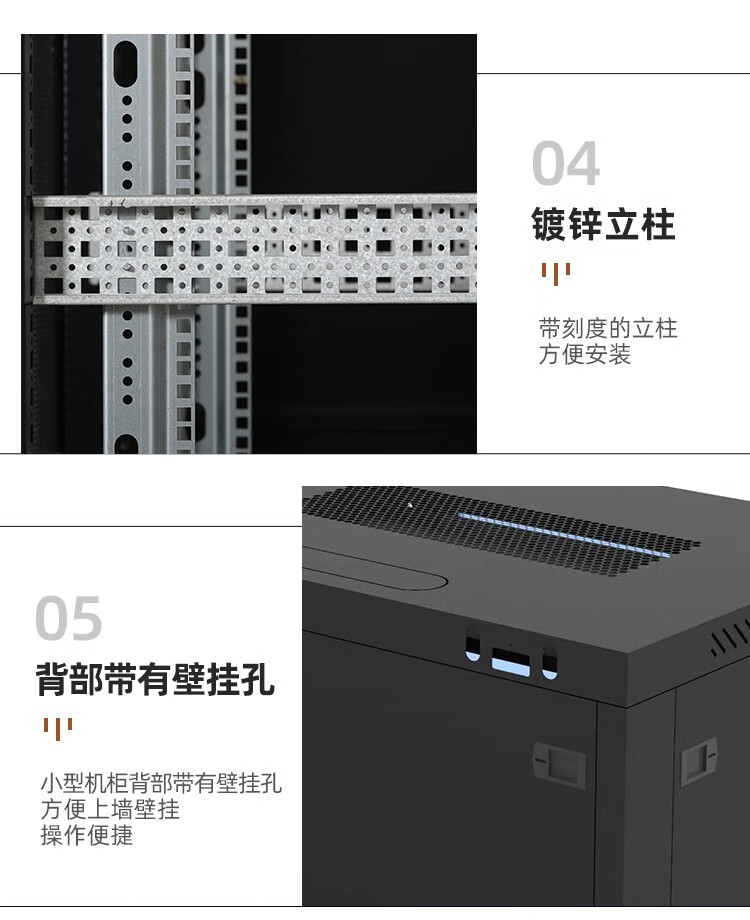 04

镀锌立柱

带刻度的立柱
方便安装

05

背部带有壁挂孔

小型机柜背部带有壁挂孔
方便上墙壁挂
操作便捷