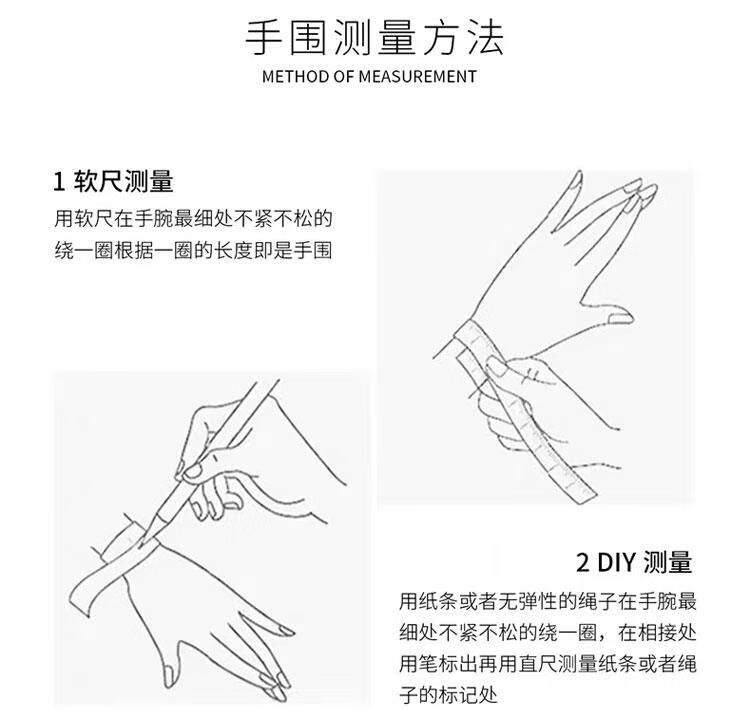 手围测量方法
METHOD OF MEASUREMENT

1 软尺测量
用软尺在手腕最细处不紧不松的绕一圈根据一圈的长度即是手围

2 DIY 测量
用纸条或者无弹性的绳子在手腕最细处不紧不松的绕一圈，在相接处用笔标出再用直尺测量纸条或者绳子的标记处